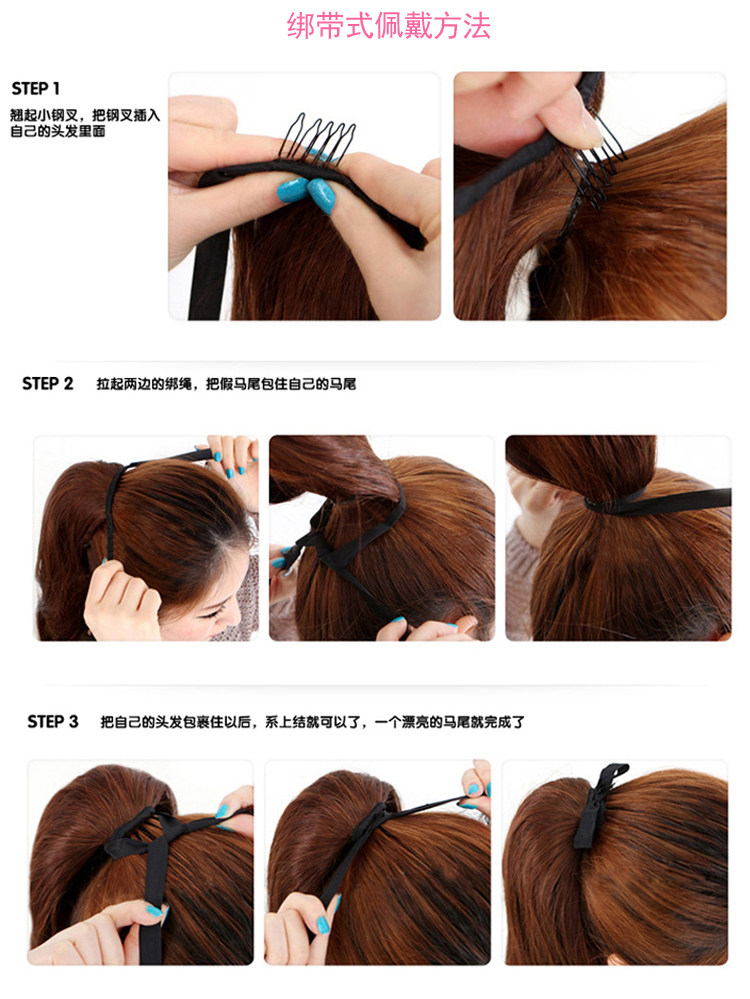 绑带式佩戴方法

STEP 1
翘起小钢叉，把钢叉插入自己的头发里面

STEP 2 拉起两边的绑绳，把假马尾包住自己的马尾

STEP 3 把自己的头发包裹住以后，系上结就可以了，一个漂亮的马尾就完成了