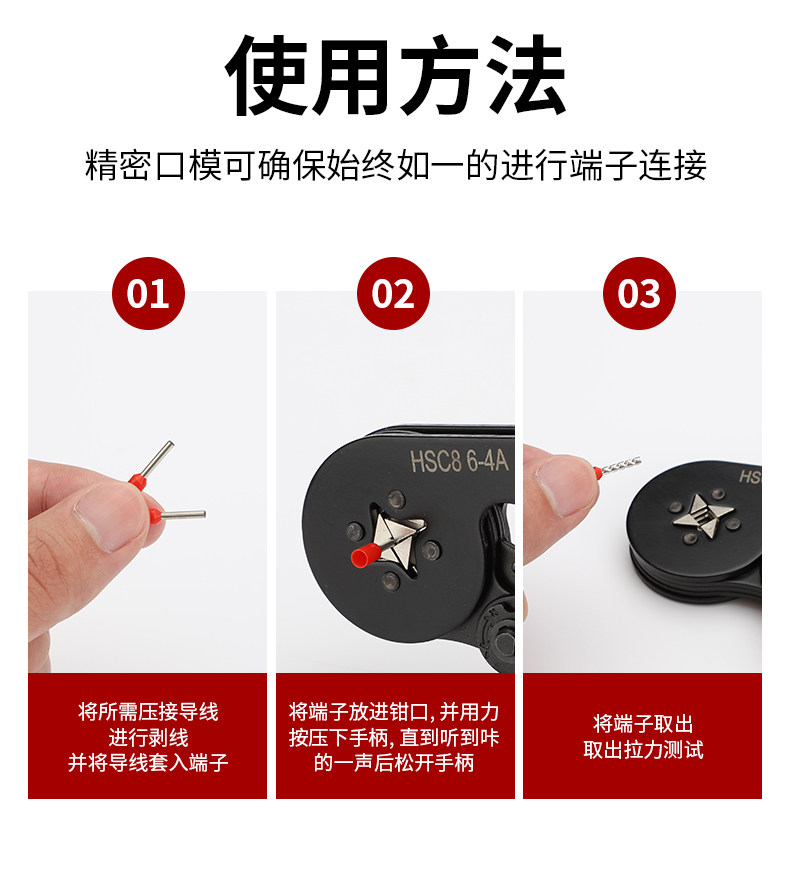 使用方法

精密口模可确保始终如一的进行端子连接

01

将所需压接导线
进行剥线
并将导线套入端子

02

HSC8 6-4A

将端子放进钳口，并用力
按压下手柄，直到听到咔
的一声后松开手柄

03

HS

将端子取出
取出拉力测试