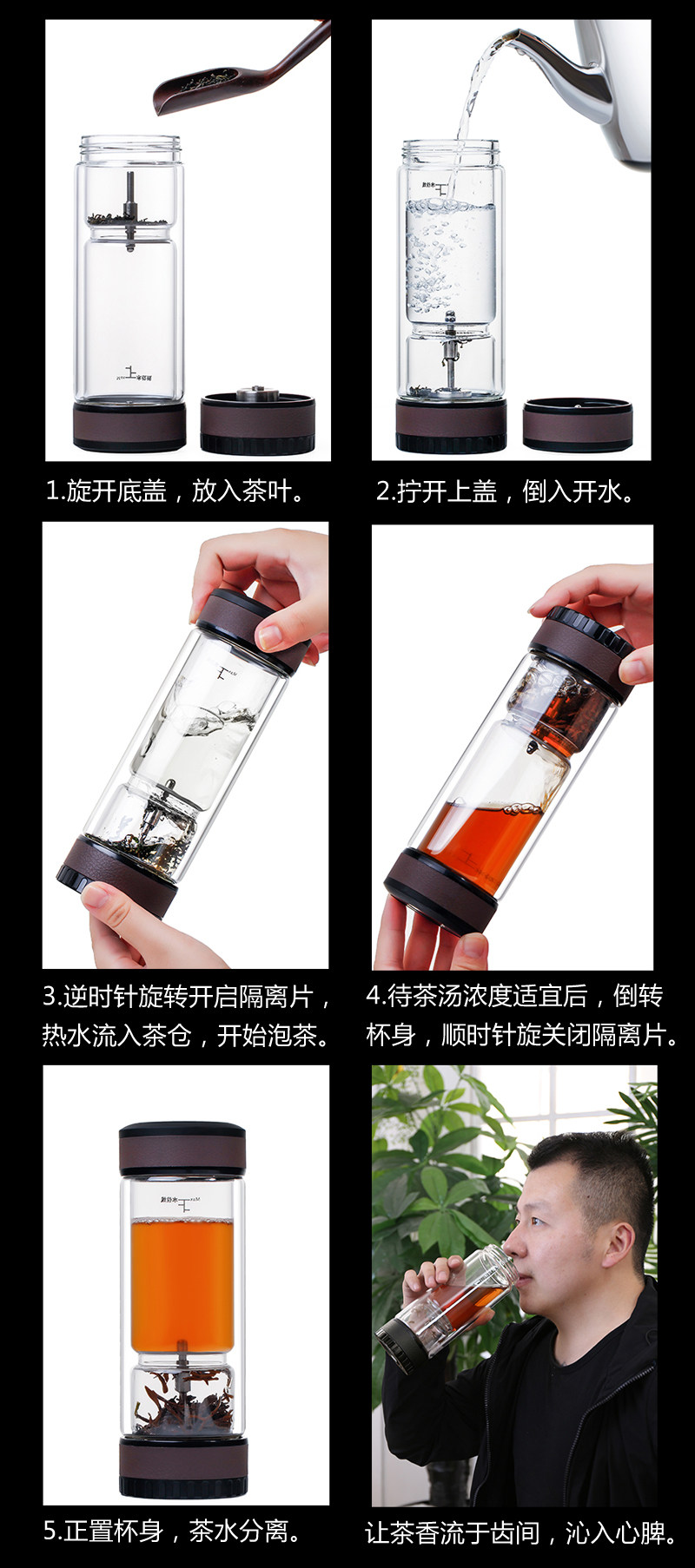 1.旋开底盖，放入茶叶。

2.拧开上盖，倒入开水。

3.逆时针旋转开启隔离片，热水流入茶仓，开始泡茶。

4.待茶汤浓度适宜后，倒转杯身，顺时针旋关闭隔离片。

5.正置杯身，茶水分离。

让茶香流于齿间，沁入心脾。