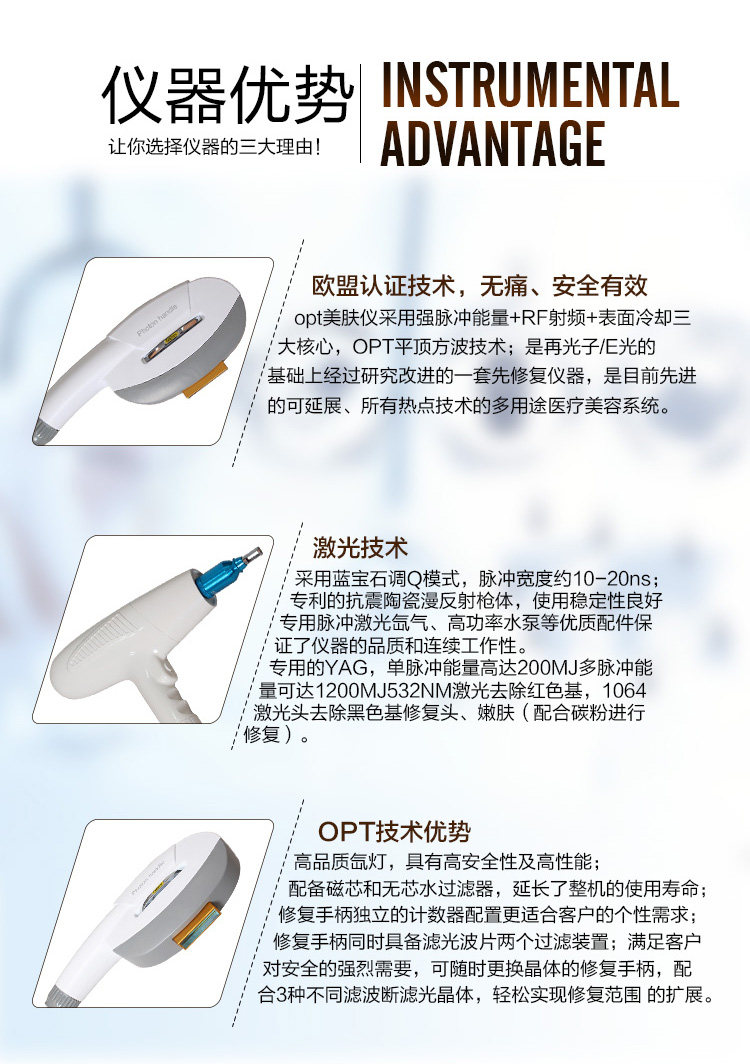 仪器优势
让你选择仪器的三大理由！

INSTRUMENTAL ADVANTAGE

Photon handle

欧盟认证技术，无痛、安全有效

opt美肤仪采用强脉冲能量+RF射频+表面冷却三大核心，OPT平顶方波技术；是再光子/E光的基础上经过研究改进的一套先修复仪器，是目前先进的可延展、所有热点技术的多用途医疗美容系统。

激光技术

采用蓝宝石调Q模式，脉冲宽度约10-20ns；专利的抗震陶瓷漫反射枪体，使用稳定性良好专用脉冲激光氙气、高功率水泵等优质配件保证了仪器的品质和连续工作性。

专用的YAG，单脉冲能量高达200MJ多脉冲能量可达1200MJ532NM激光去除红色基，1064激光头去除黑色基修复头、嫩肤（配合碳粉进行修复）。

Photon handle

OPT技术优势

高品质氙灯，具有高安全性及高性能；

配备磁芯和无芯水过滤器，延长了整机的使用寿命；

修复手柄独立的计数器配置更适合客户的个性需求；

修复手柄同时具备滤光波片两个过滤装置；满足客户对安全的强烈需要，可随时更换晶体的修复手柄，配合3种不同滤波断滤光晶体，轻松实现修复范围 的扩展。