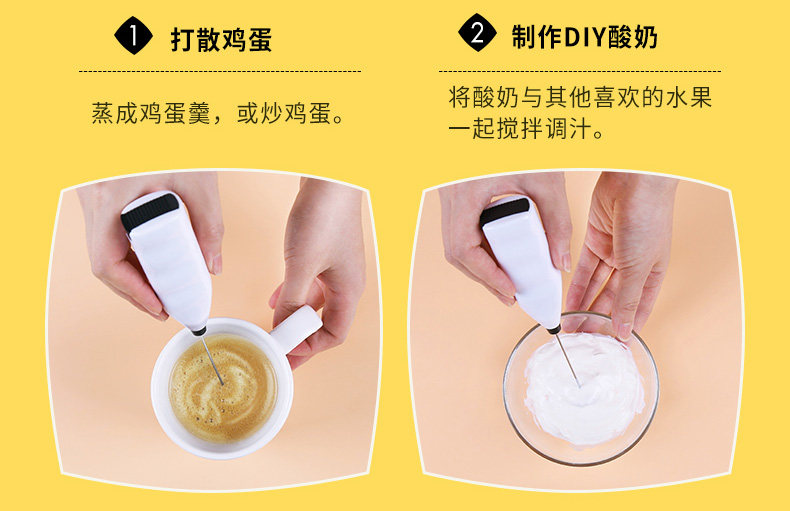 1 打散鸡蛋

蒸成鸡蛋羹，或炒鸡蛋。

2 制作DIY酸奶

将酸奶与其他喜欢的水果一起搅拌调汁。