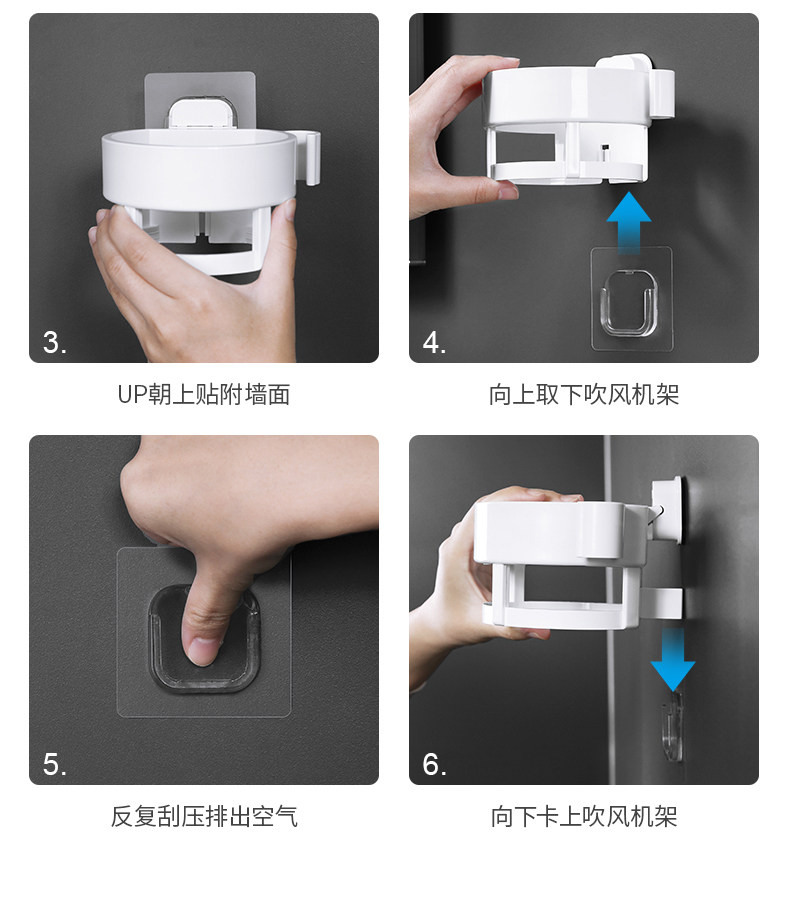 3.

UP朝上贴附墙面

4.

向上取下吹风机架

5.

反复刮压排出空气

6.

向下卡上吹风机架