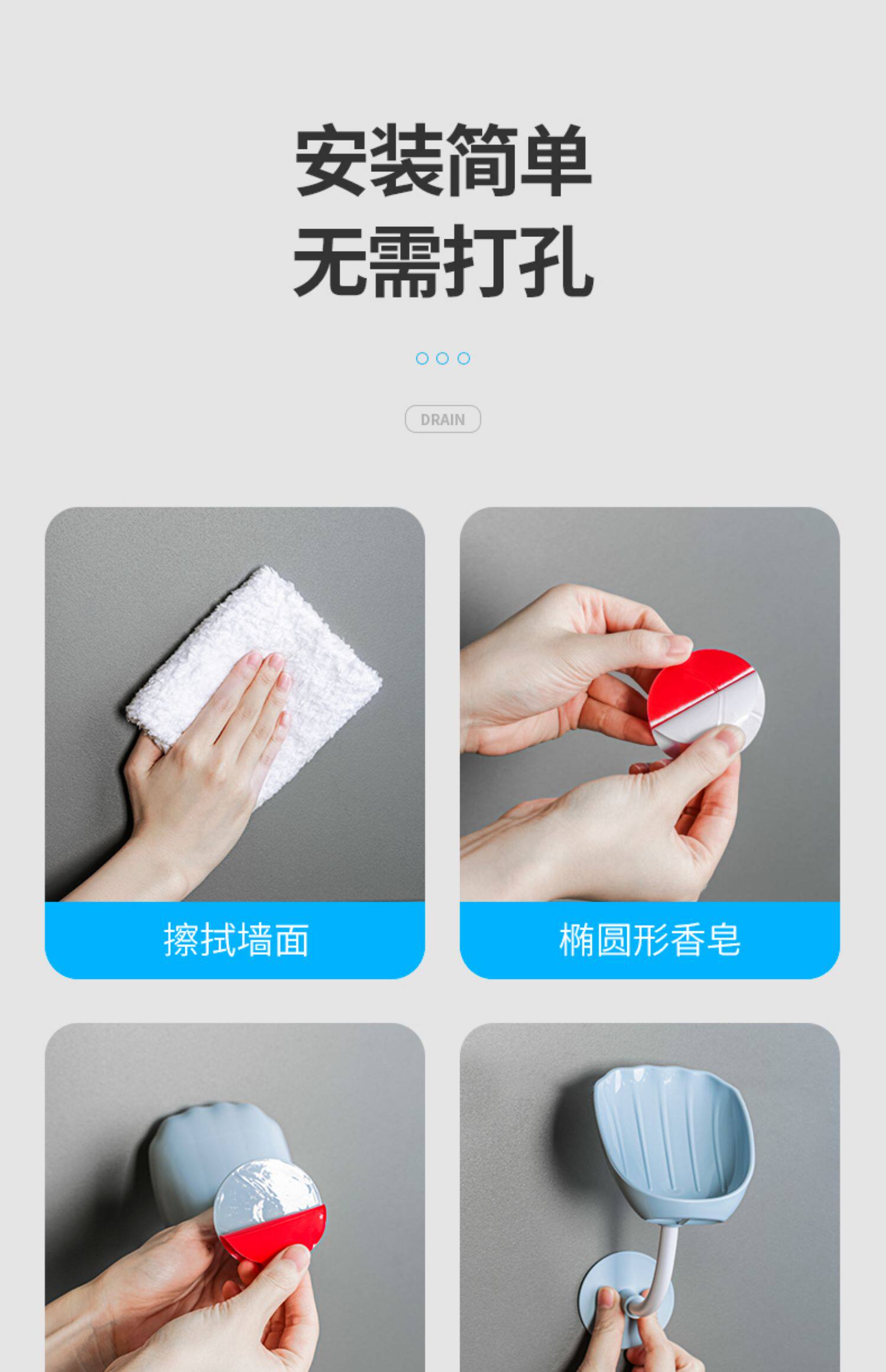 安装简单
无需打孔

DRAIN

擦拭墙面

椭圆形香皂