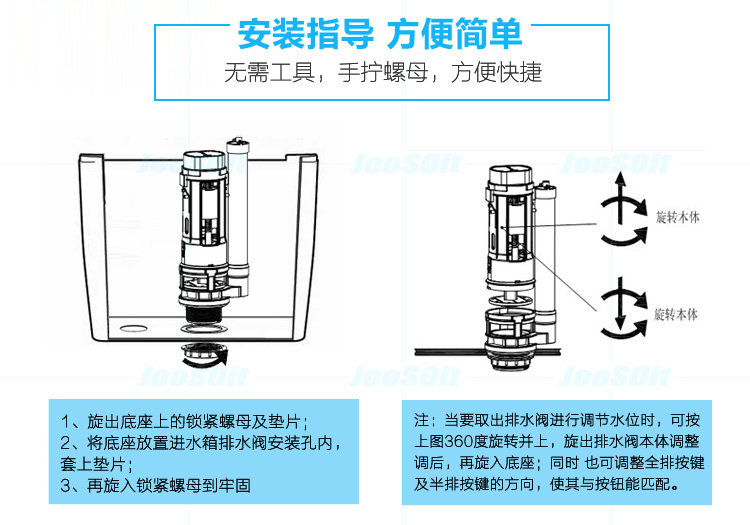 安装指导 方便简单

无需工具，手拧螺母，方便快捷

JooSOit JooSOit JooSOit

旋转本体

旋转本体

JooSOit JooSOit JooSOit

1、旋出底座上的锁紧螺母及垫片；
2、将底座放置进水箱排水阀安装孔内，套上垫片；
3、再旋入锁紧螺母到牢固

注：当要取出排水阀进行调节水位时，可按上图360度旋转并上，旋出排水阀本体调整调后，再旋入底座；同时 也可调整全排按键及半排按键的方向，使其与按钮能匹配。