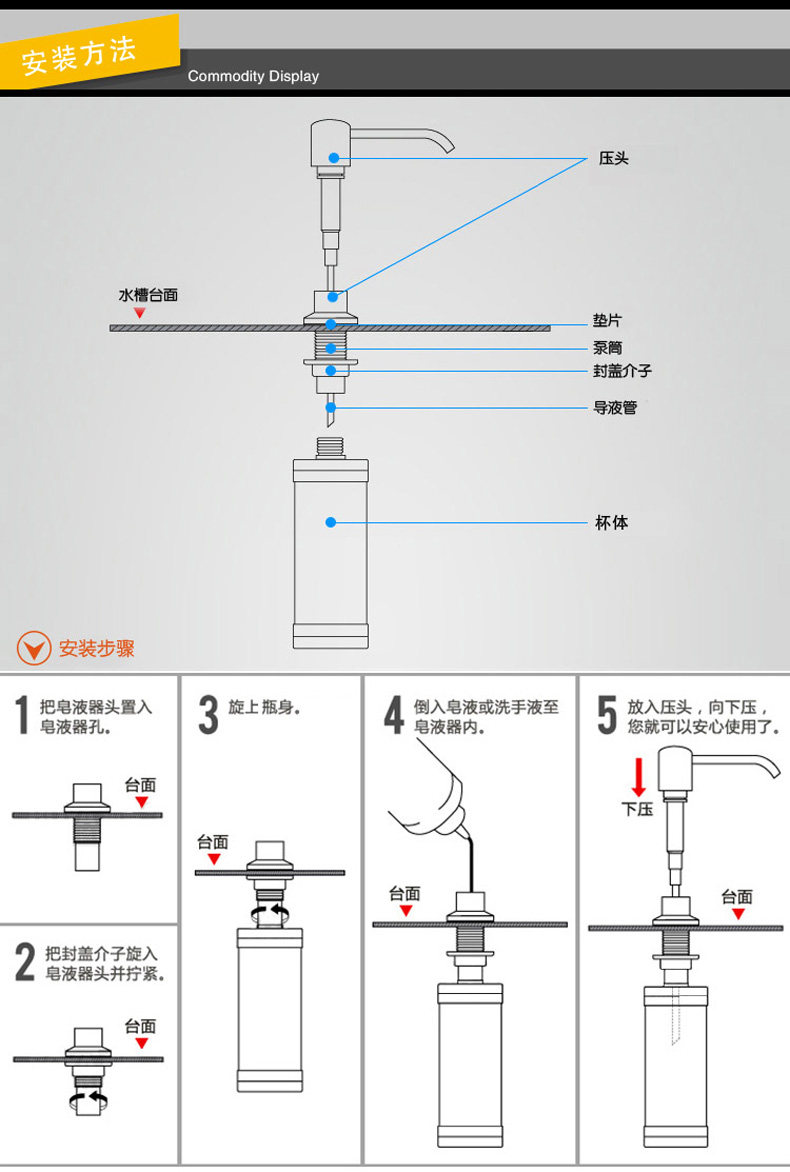 安装方法

Commodity Display

压头

水槽台面

垫片

泵筒

封盖介子

导液管

杯体

安装步骤

1 把皂液器头置入皂液器孔。

台面

2 把封盖介子旋入皂液器头并拧紧。

台面

3 旋上瓶身。

台面

4 倒入皂液或洗手液至皂液器内。

台面

5 放入压头，向下压，您就可以安心使用了。

下压

台面