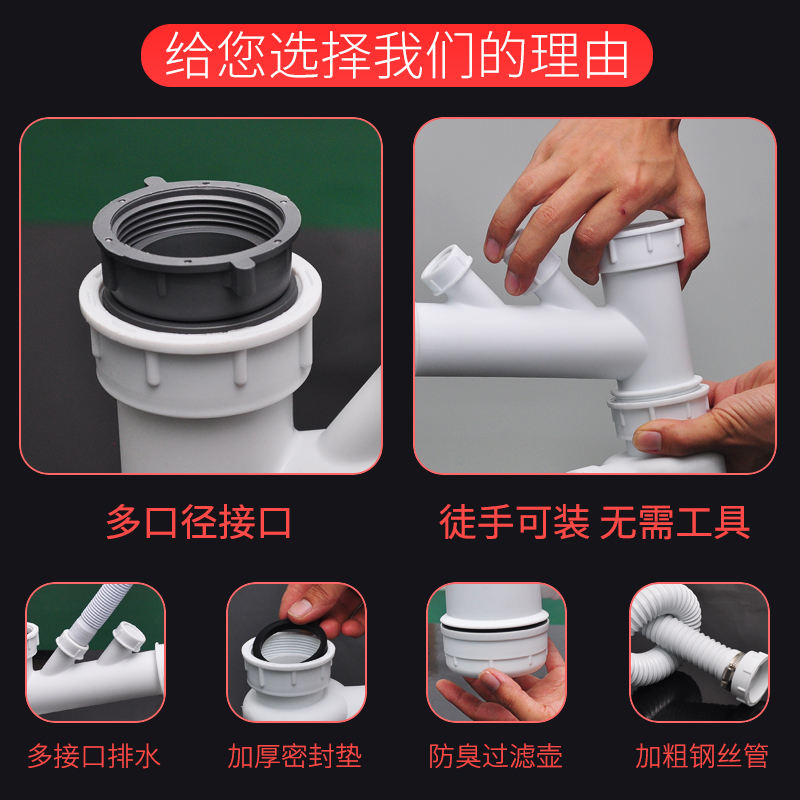 给您选择我们的理由

多口径接口

徒手可装 无需工具

多接口排水

加厚密封垫

防臭过滤壶

加粗钢丝管