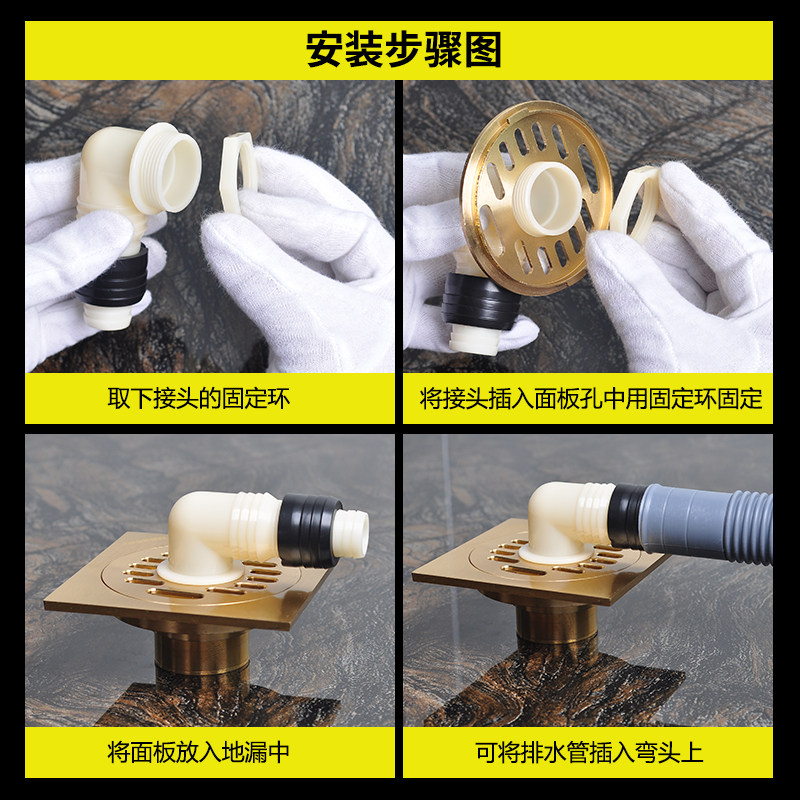 安装步骤图

取下接头的固定环

将接头插入面板孔中用固定环固定

将面板放入地漏中

可将排水管插入弯头上