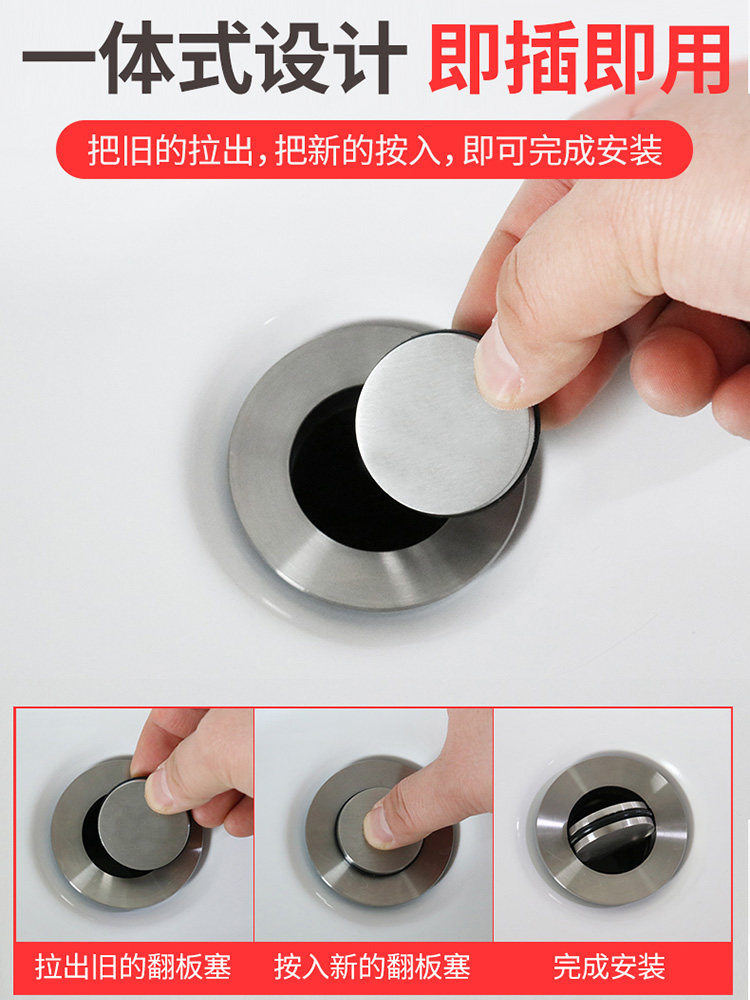 一体式设计 即插即用

把旧的拉出，把新的按入，即可完成安装

拉出旧的翻板塞

按入新的翻板塞

完成安装