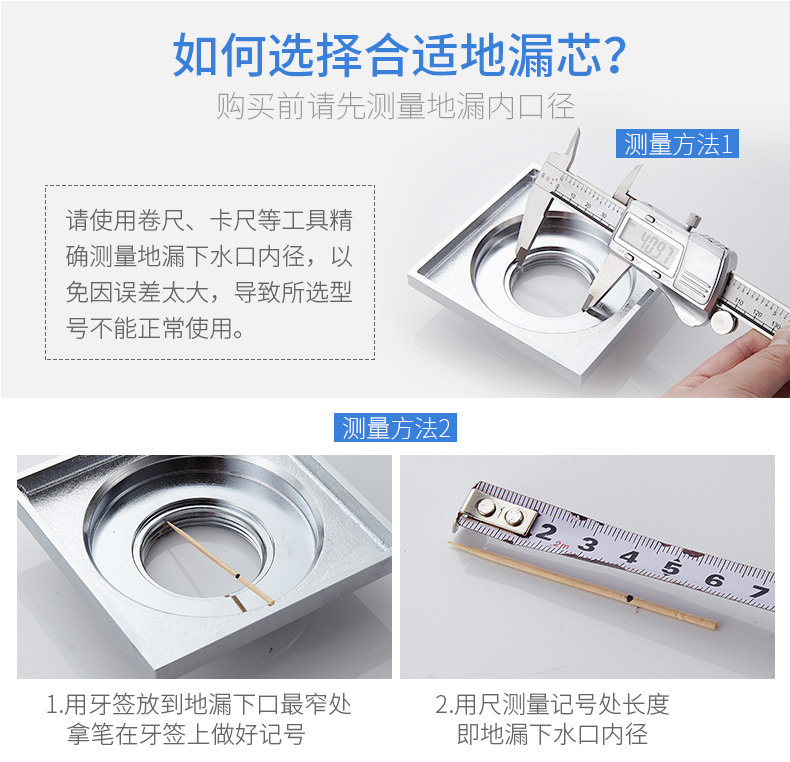 如何选择合适地漏芯?

购买前请先测量地漏内口径

测量方法1

请使用卷尺、卡尺等工具精确测量地漏下水口内径，以免因误差太大，导致所选型号不能正常使用。

40.97

测量方法2

2 3 4 5 6 7

1.用牙签放到地漏下口最窄处拿笔在牙签上做好记号

2.用尺测量记号处长度即地漏下水口内径