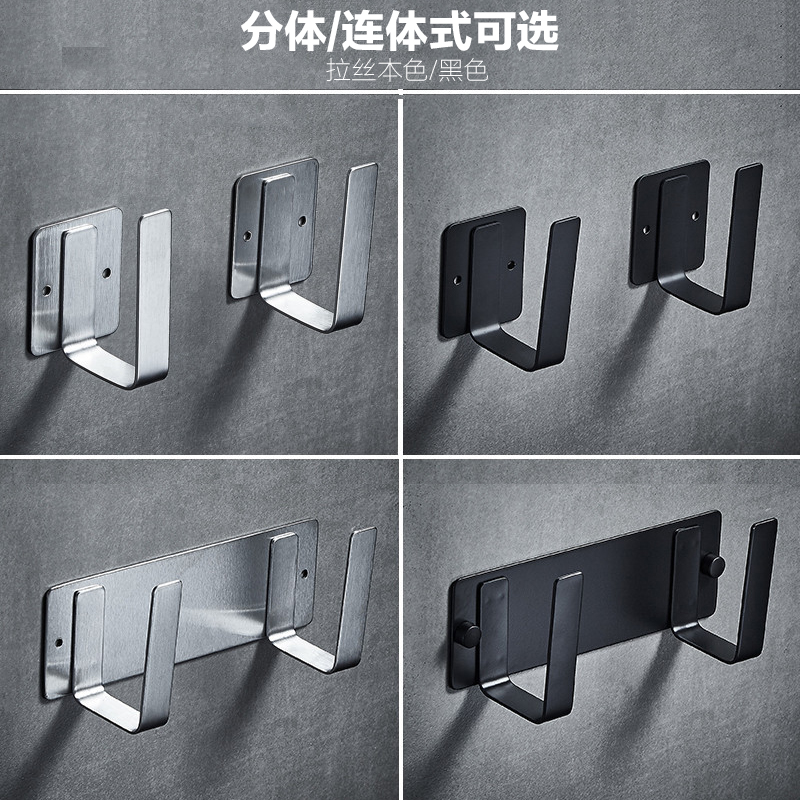 分体/连体式可选
拉丝本色/黑色