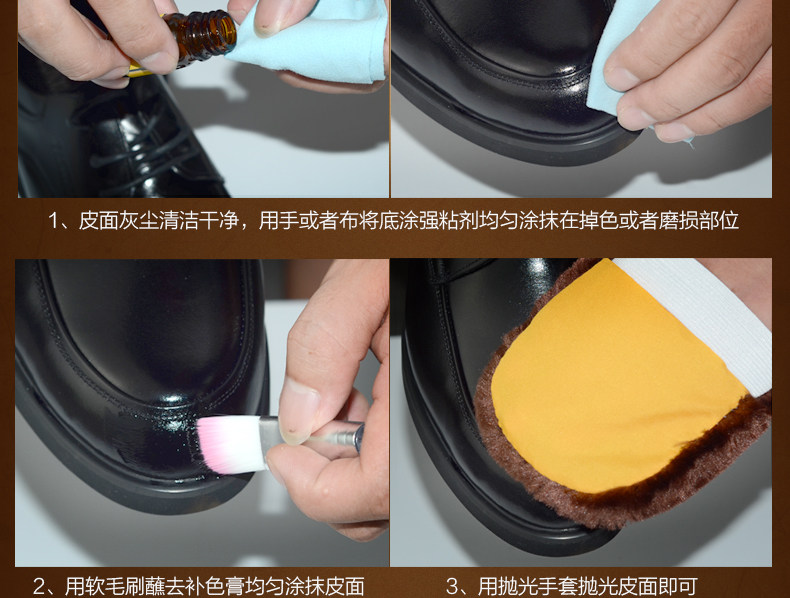 1、皮面灰尘清洁干净，用手或者布将底涂强粘剂均匀涂抹在掉色或者磨损部位

2、用软毛刷蘸去补色膏均匀涂抹皮面

3、用抛光手套抛光皮面即可