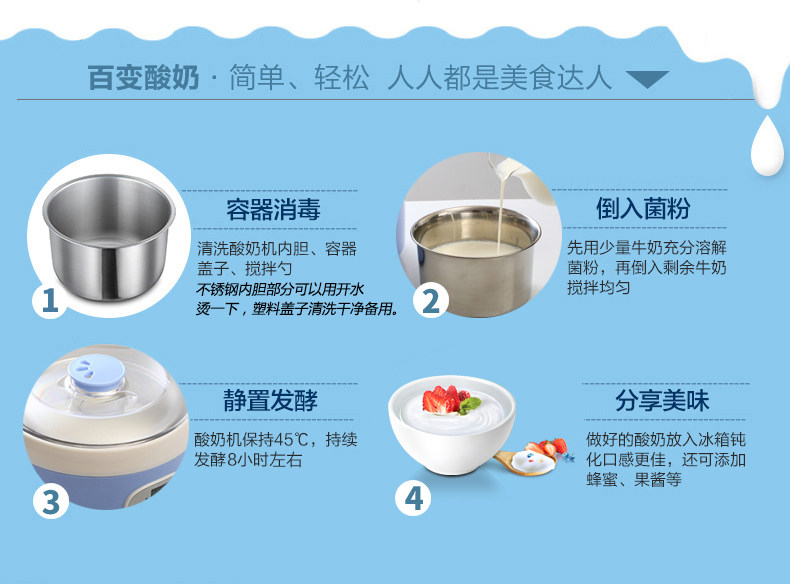 百变酸奶 · 简单、轻松 人人都是美食达人

1

容器消毒

清洗酸奶机内胆、容器盖子、搅拌勺

不锈钢内胆部分可以用开水烫一下，塑料盖子清洗干净备用。

2

倒入菌粉

先用少量牛奶充分溶解菌粉，再倒入剩余牛奶搅拌均匀

3

静置发酵

酸奶机保持45℃，持续发酵8小时左右

4

分享美味

做好的酸奶放入冰箱钝化口感更佳，还可添加蜂蜜、果酱等