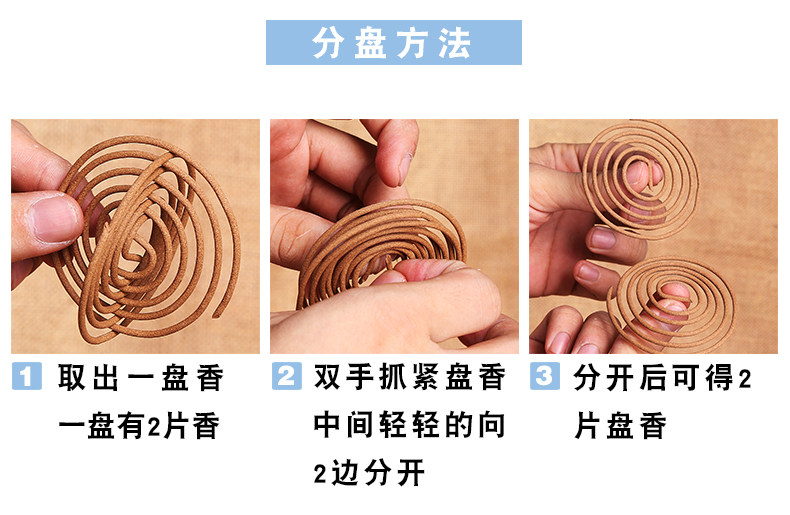 分盘方法

1 取出一盘香
一盘有2片香

2 双手抓紧盘香
中间轻轻的向
2边分开

3 分开后可得2
片盘香