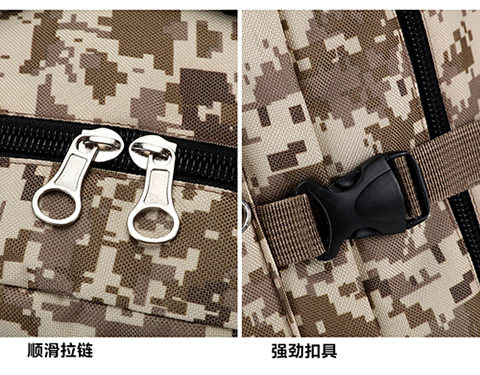 顺滑拉链

强劲扣具