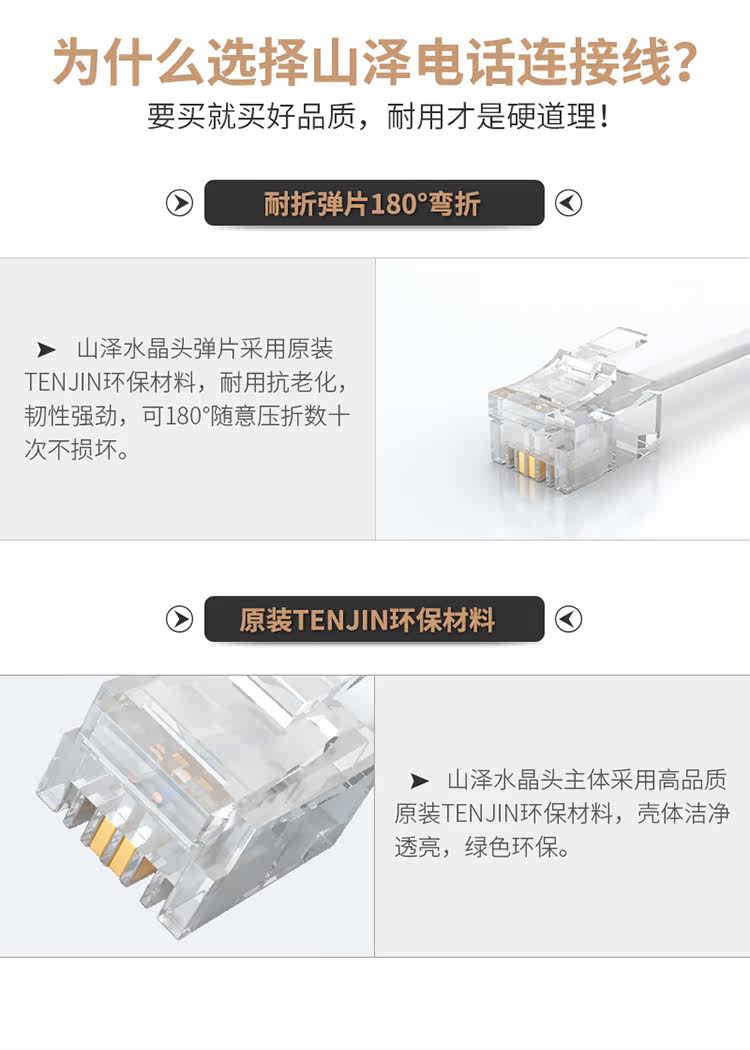 为什么选择山泽电话连接线?

要买就买好品质，耐用才是硬道理!

耐折弹片180°弯折

➤ 山泽水晶头弹片采用原装TENJIN环保材料，耐用抗老化，韧性强劲，可180°随意压折数十次不损坏。

原装TENJIN环保材料

➤ 山泽水晶头主体采用高品质原装TENJIN环保材料，壳体洁净透亮，绿色环保。