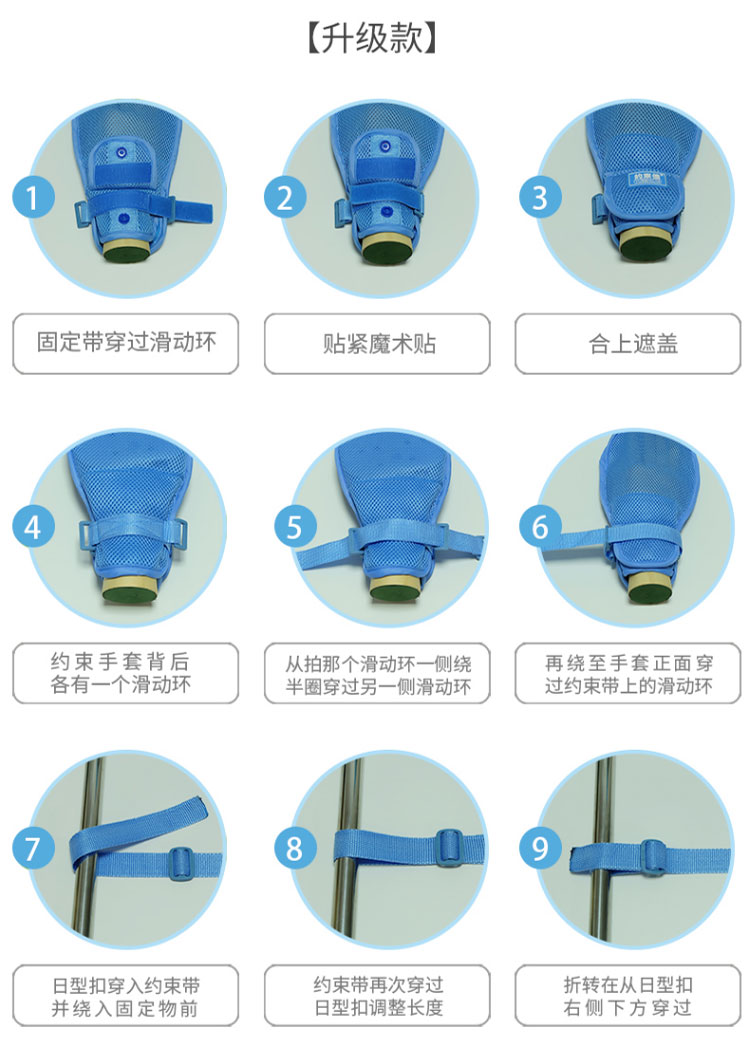 【升级款】

1
固定带穿过滑动环

2
贴紧魔术贴

3
约束带
合上遮盖

4
约束手套背后各有一个滑动环

5
从拍那个滑动环一侧绕半圈穿过另一侧滑动环

6
再绕至手套正面穿过约束带上的滑动环

7
日型扣穿入约束带并绕入固定物前

8
约束带再次穿过日型扣调整长度

9
折转在从日型扣右侧下方穿过