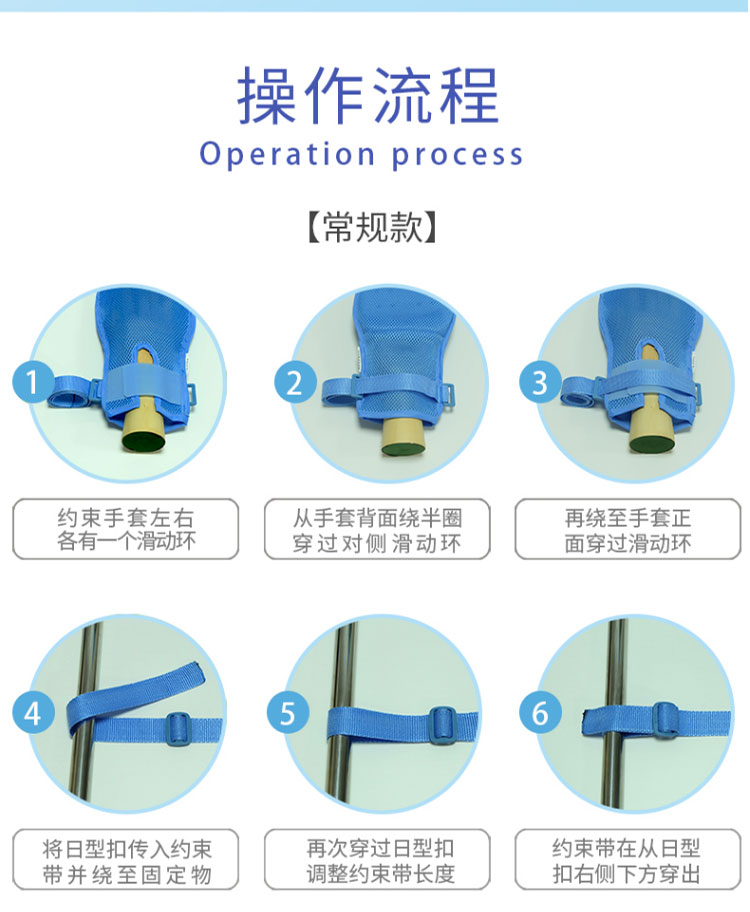 操作流程
Operation process

【常规款】

1
约束手套左右各有一个滑动环

2
从手套背面绕半圈穿过对侧滑动环

3
再绕至手套正面穿过滑动环

4
将日型扣传入约束带并绕至固定物

5
再次穿过日型扣调整约束带长度

6
约束带在从日型扣右侧下方穿出