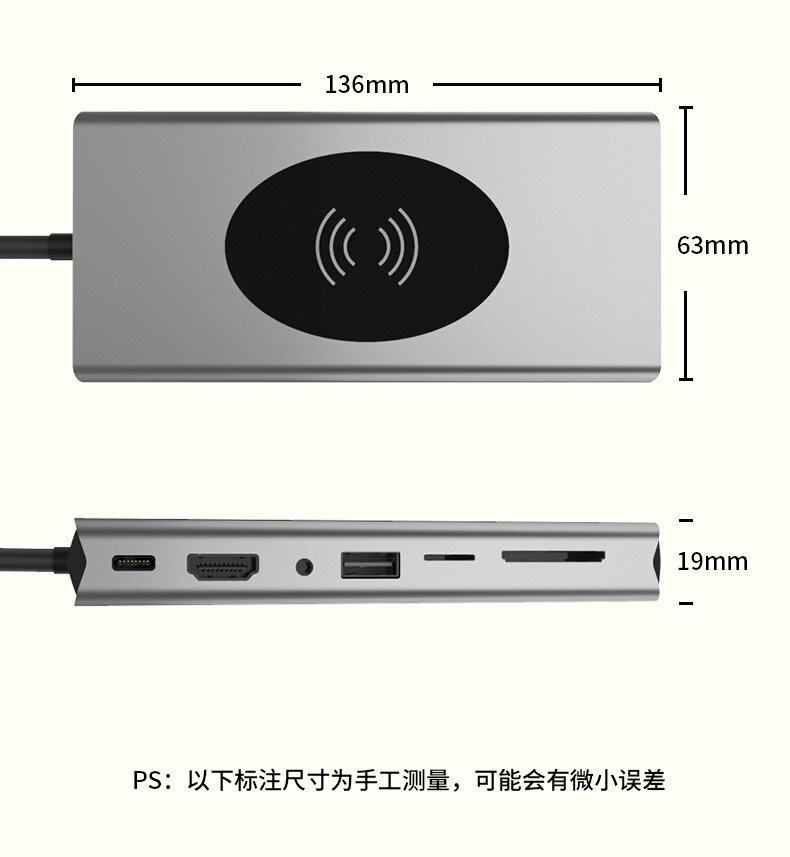 136mm

63mm

19mm

PS：以下标注尺寸为手工测量，可能会有微小误差