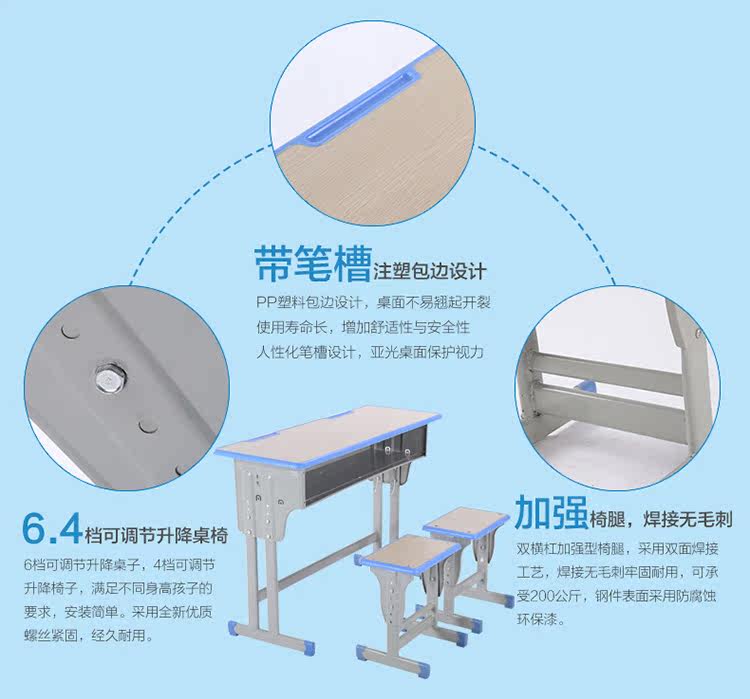 带笔槽注塑包边设计

PP塑料包边设计，桌面不易翘起开裂
使用寿命长，增加舒适性与安全性
人性化笔槽设计，亚光桌面保护视力

6.4档可调节升降桌椅

6档可调节升降桌子，4档可调节升降椅子，满足不同身高孩子的要求，安装简单。采用全新优质螺丝紧固，经久耐用。

加强椅腿，焊接无毛刺

双横杠加强型椅腿，采用双面焊接工艺，焊接无毛刺牢固耐用，可承受200公斤，钢件表面采用防腐蚀环保漆。