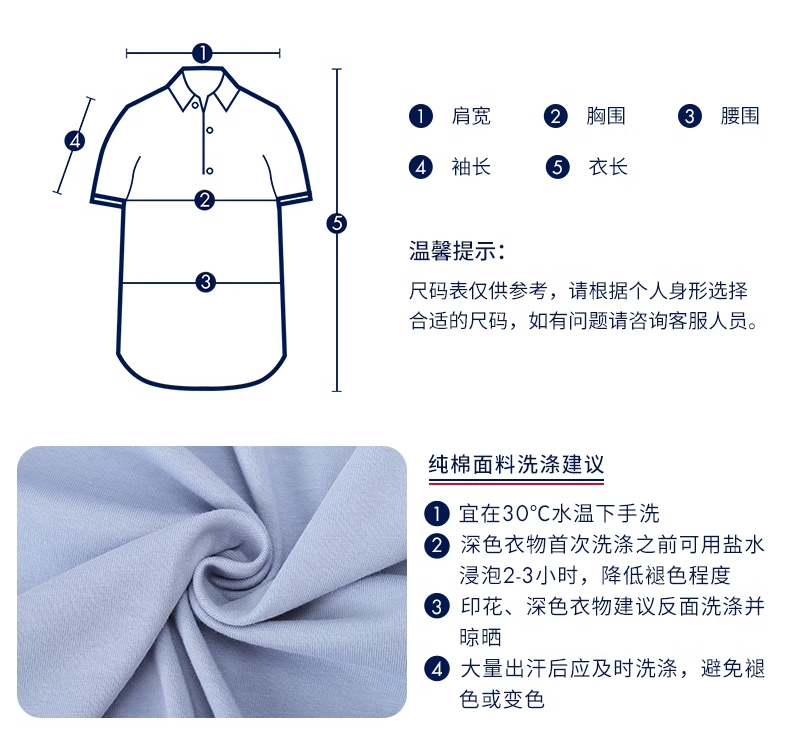 1
4
2
3
5

1 肩宽　2 胸围　3 腰围
4 袖长　5 衣长

温馨提示:
尺码表仅供参考，请根据个人身形选择合适的尺码，如有问题请咨询客服人员。

纯棉面料洗涤建议

1 宜在30°C水温下手洗
2 深色衣物首次洗涤之前可用盐水浸泡2-3小时，降低褪色程度
3 印花、深色衣物建议反面洗涤并晾晒
4 大量出汗后应及时洗涤，避免褪色或变色