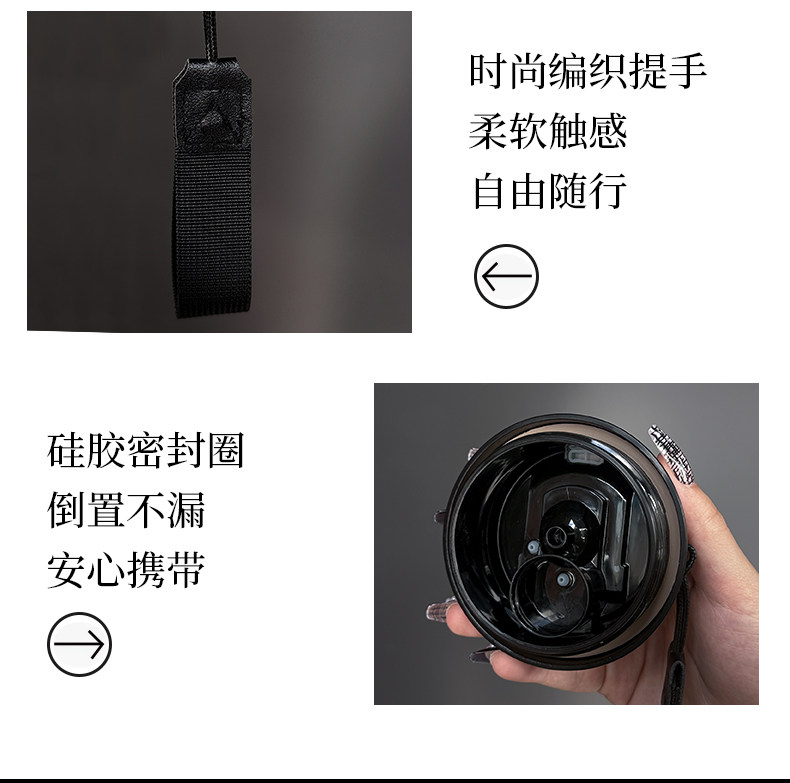 时尚编织提手
柔软触感
自由随行

硅胶密封圈
倒置不漏
安心携带