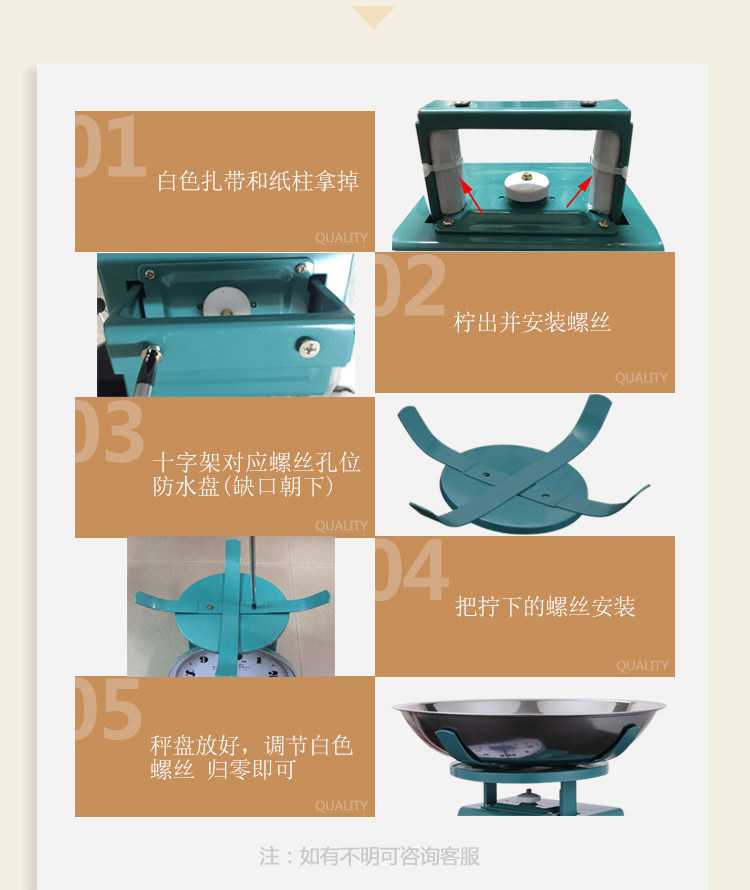 01
白色扎带和纸柱拿掉
QUALITY

02
柠出并安装螺丝
QUALITY

03
十字架对应螺丝孔位
防水盘(缺口朝下)
QUALITY

04
把拧下的螺丝安装
QUALITY

05
秤盘放好，调节白色
螺丝 归零即可
QUALITY

注：如有不明可咨询客服