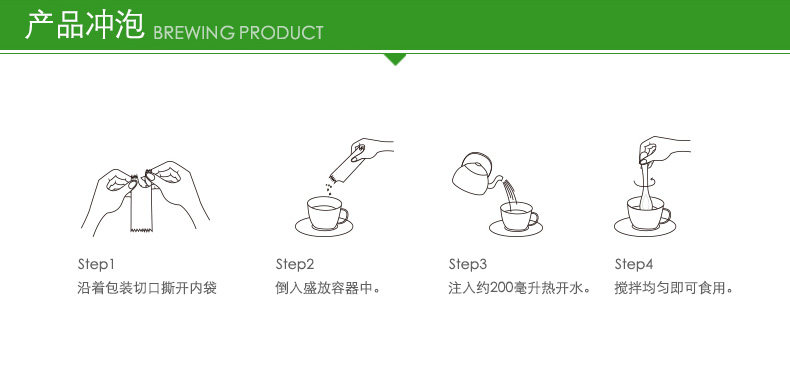 产品冲泡 BREWING PRODUCT

Step1
沿着包装切口撕开内袋

Step2
倒入盛放容器中。

Step3
注入约200毫升热开水。

Step4
搅拌均匀即可食用。