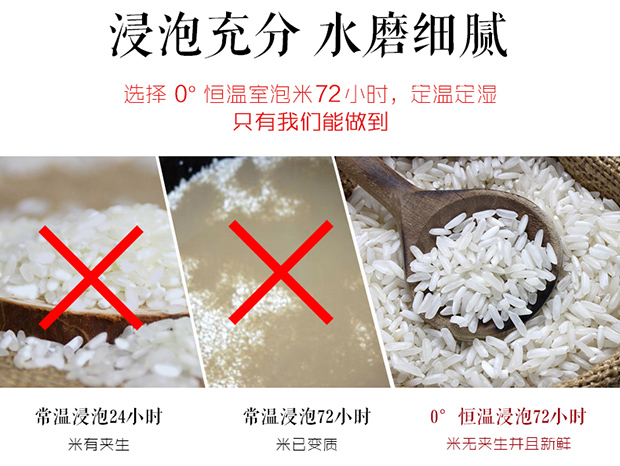 浸泡充分 水磨细腻

选择 0° 恒温室泡米72小时，定温定湿
只有我们能做到

常温浸泡24小时
米有夹生

常温浸泡72小时
米已变质

0° 恒温浸泡72小时
米无夹生并且新鲜