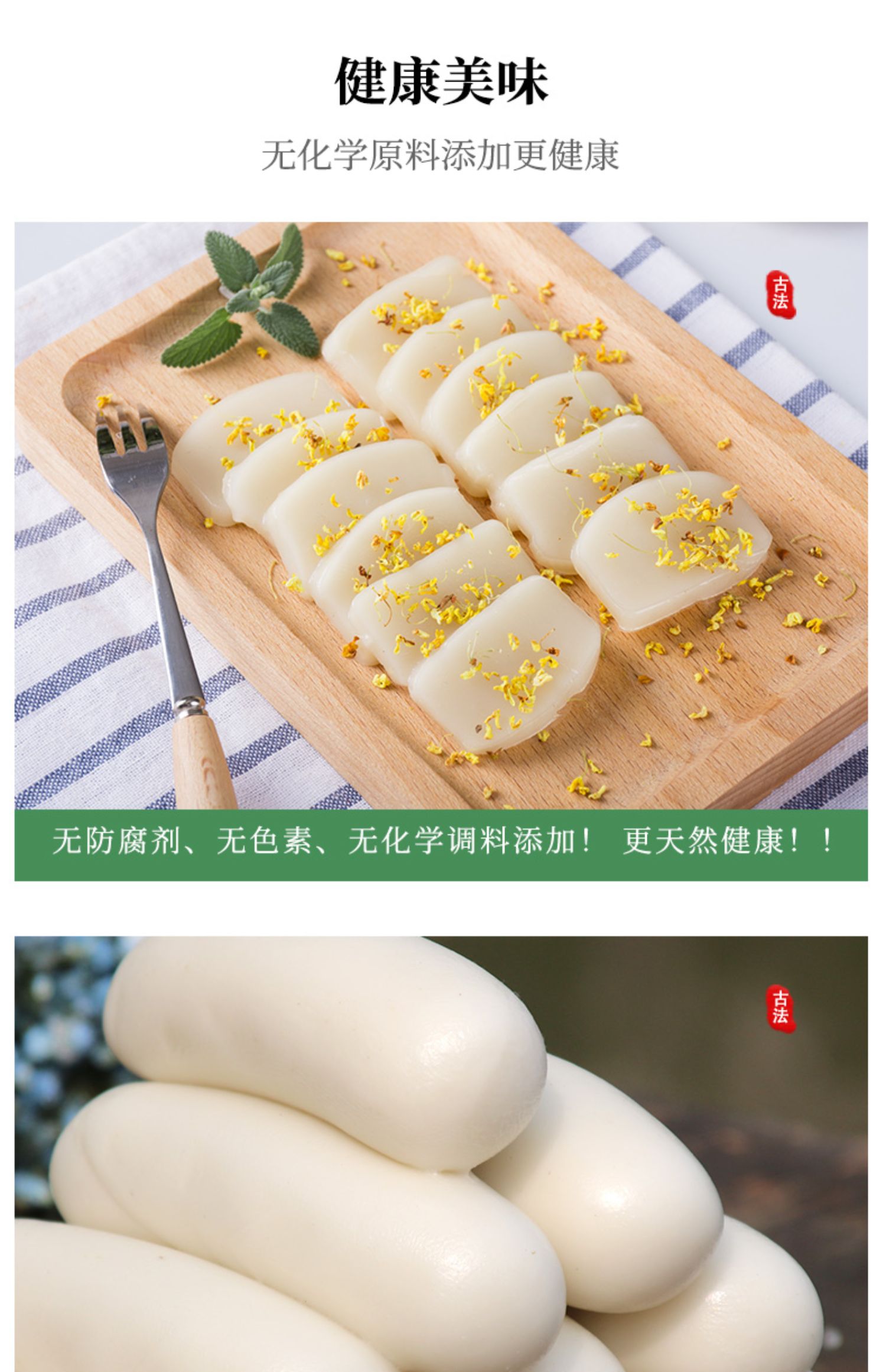 健康美味

无化学原料添加更健康

古法

无防腐剂、无色素、无化学调料添加！ 更天然健康！！

古法