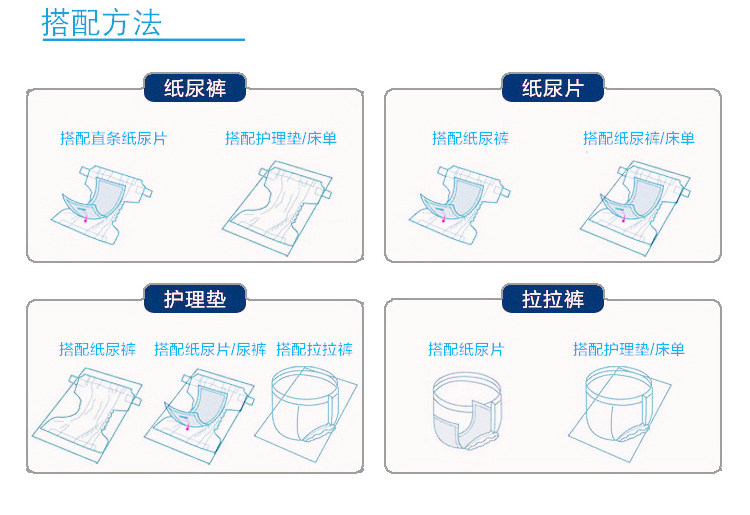 搭配方法

纸尿裤

搭配直条纸尿片

搭配护理垫/床单

纸尿片

搭配纸尿裤

搭配纸尿裤/床单

护理垫

搭配纸尿裤

搭配纸尿片/尿裤

搭配拉拉裤

拉拉裤

搭配纸尿片

搭配护理垫/床单