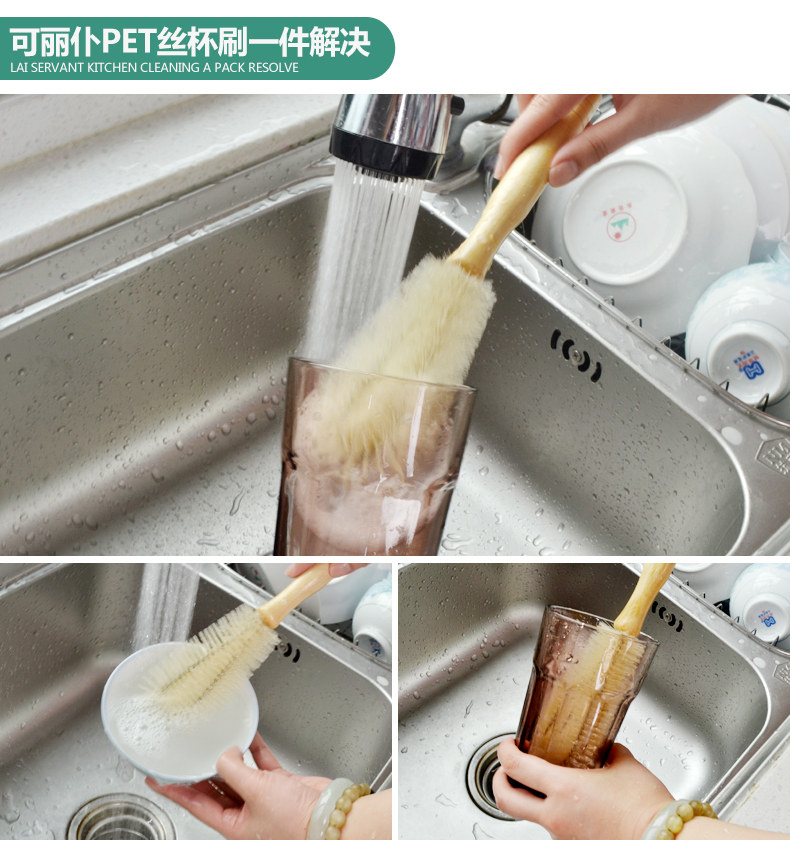 可丽仆PET丝杯刷一件解决
LAI SERVANT KITCHEN CLEANING A PACK RESOLVE