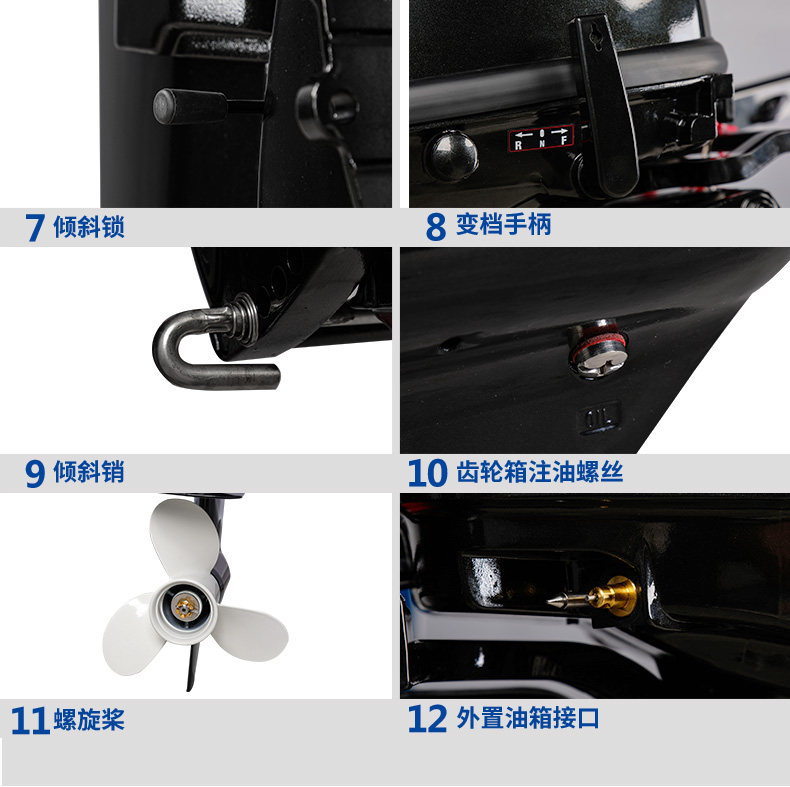 R N F

7 倾斜锁

8 变档手柄

OIL

9 倾斜销

10 齿轮箱注油螺丝

11 螺旋桨

12 外置油箱接口