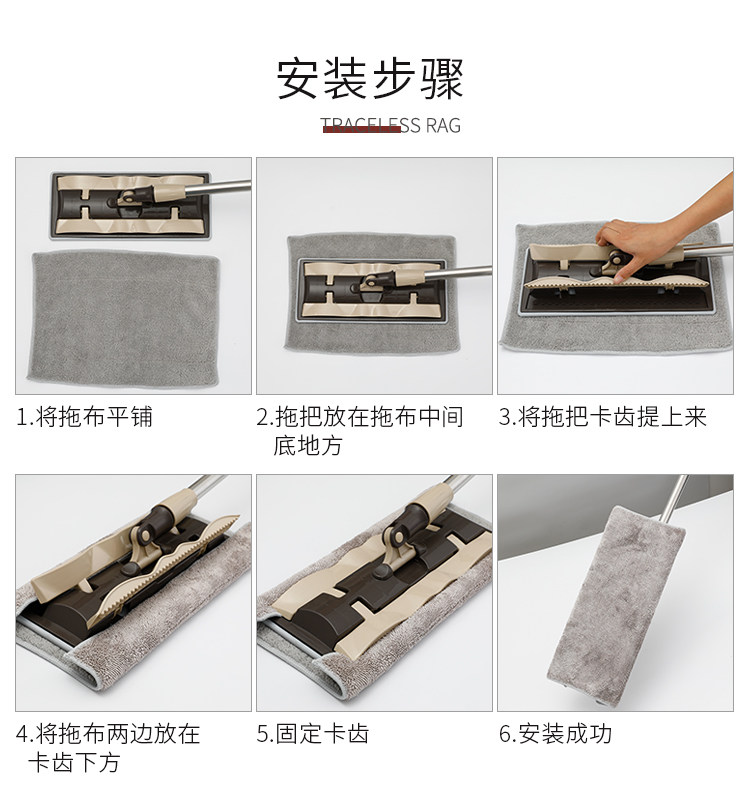 安装步骤

TRACELESS RAG

1.将拖布平铺

2.拖把放在拖布中间底地方

3.将拖把卡齿提上来

4.将拖布两边放在卡齿下方

5.固定卡齿

6.安装成功