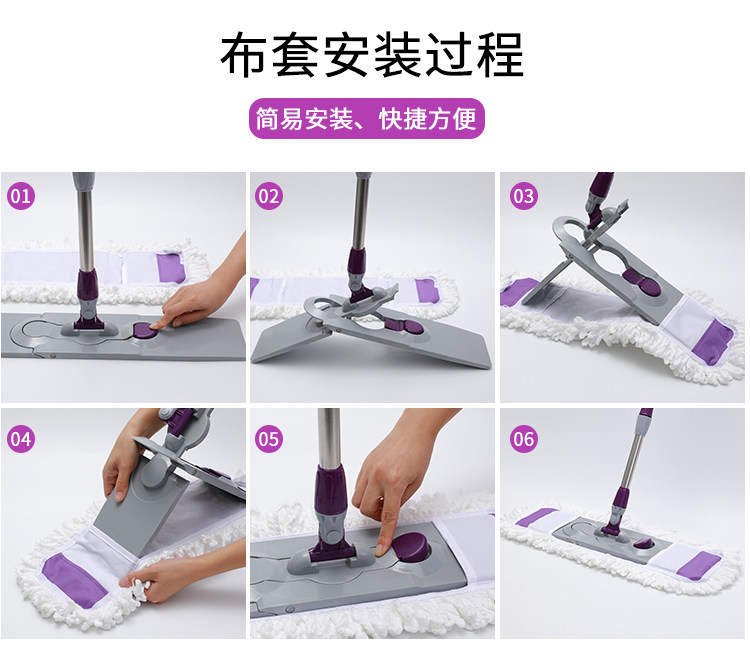 布套安装过程

简易安装、快捷方便

01

02

03

04

05

06