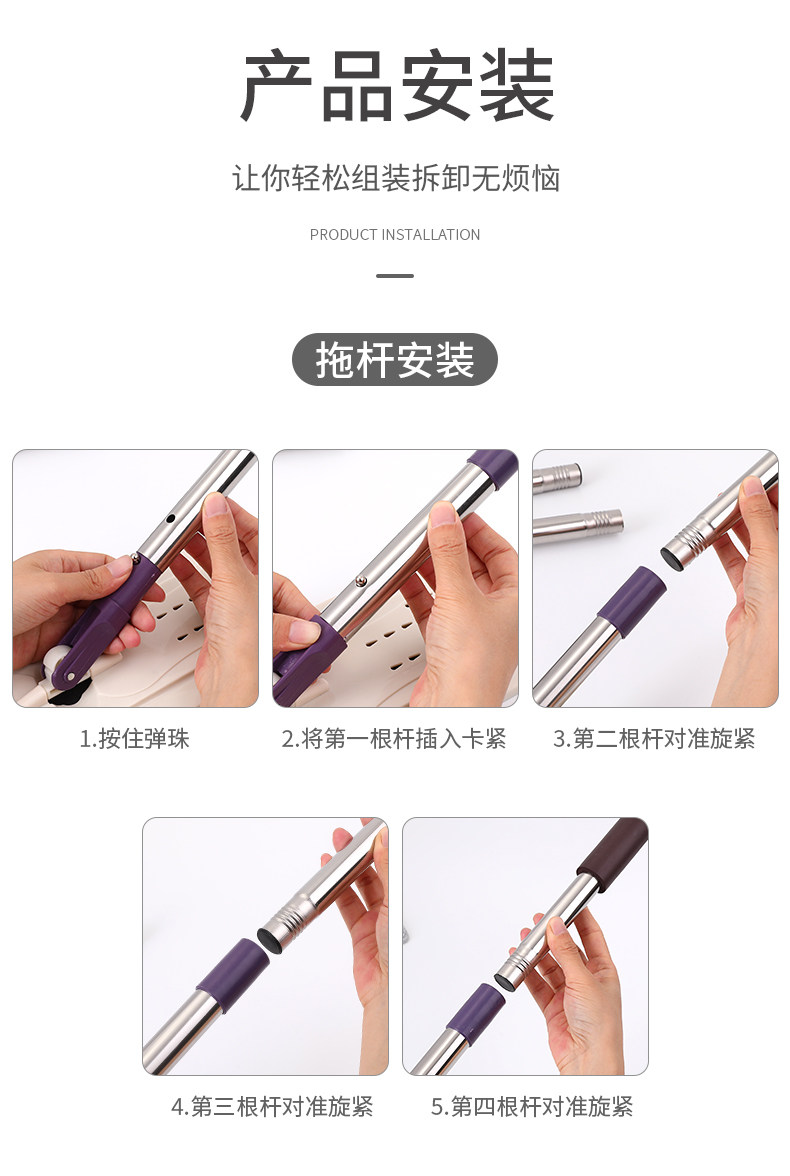 产品安装

让你轻松组装拆卸无烦恼

PRODUCT INSTALLATION

拖杆安装

1.按住弹珠

2.将第一根杆插入卡紧

3.第二根杆对准旋紧

4.第三根杆对准旋紧

5.第四根杆对准旋紧