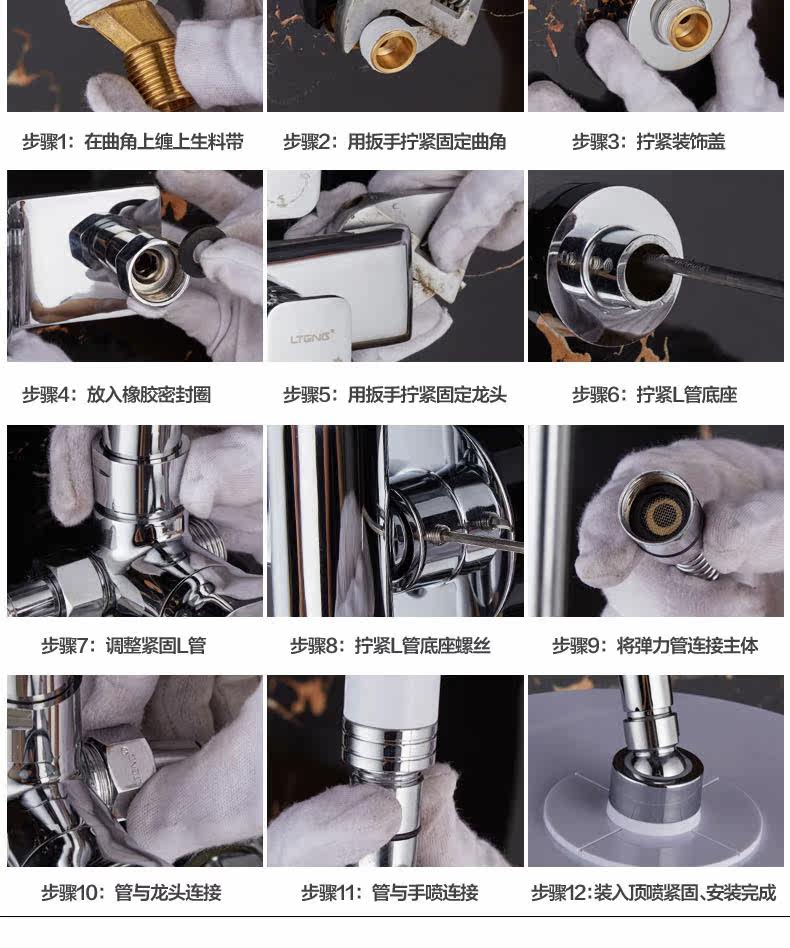 步骤1：在曲角上缠上生料带

步骤2：用扳手拧紧固定曲角

步骤3：拧紧装饰盖

LTGNG

步骤4：放入橡胶密封圈

步骤5：用扳手拧紧固定龙头

步骤6：拧紧L管底座

步骤7：调整紧固L管

步骤8：拧紧L管底座螺丝

步骤9：将弹力管连接主体

步骤10：管与龙头连接

步骤11：管与手喷连接

步骤12：装入顶喷紧固、安装完成