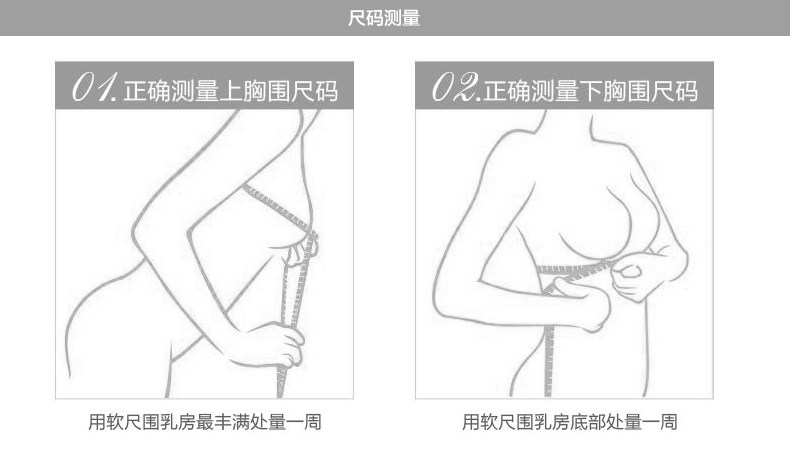 尺码测量

01.正确测量上胸围尺码

用软尺围乳房最丰满处量一周

02.正确测量下胸围尺码

用软尺围乳房底部处量一周