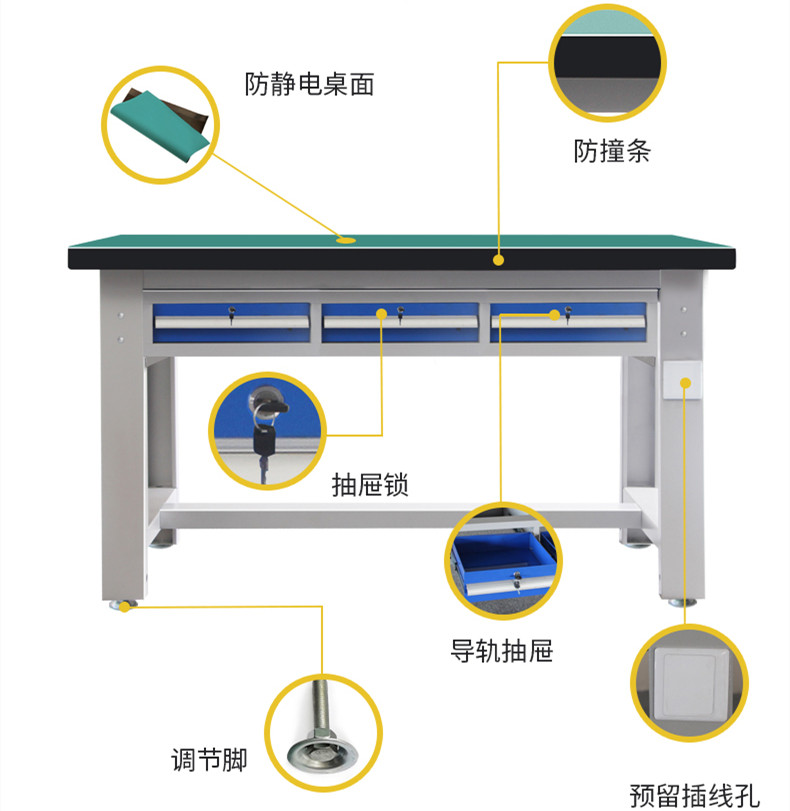 防静电桌面

防撞条

抽屉锁

导轨抽屉

调节脚

预留插线孔