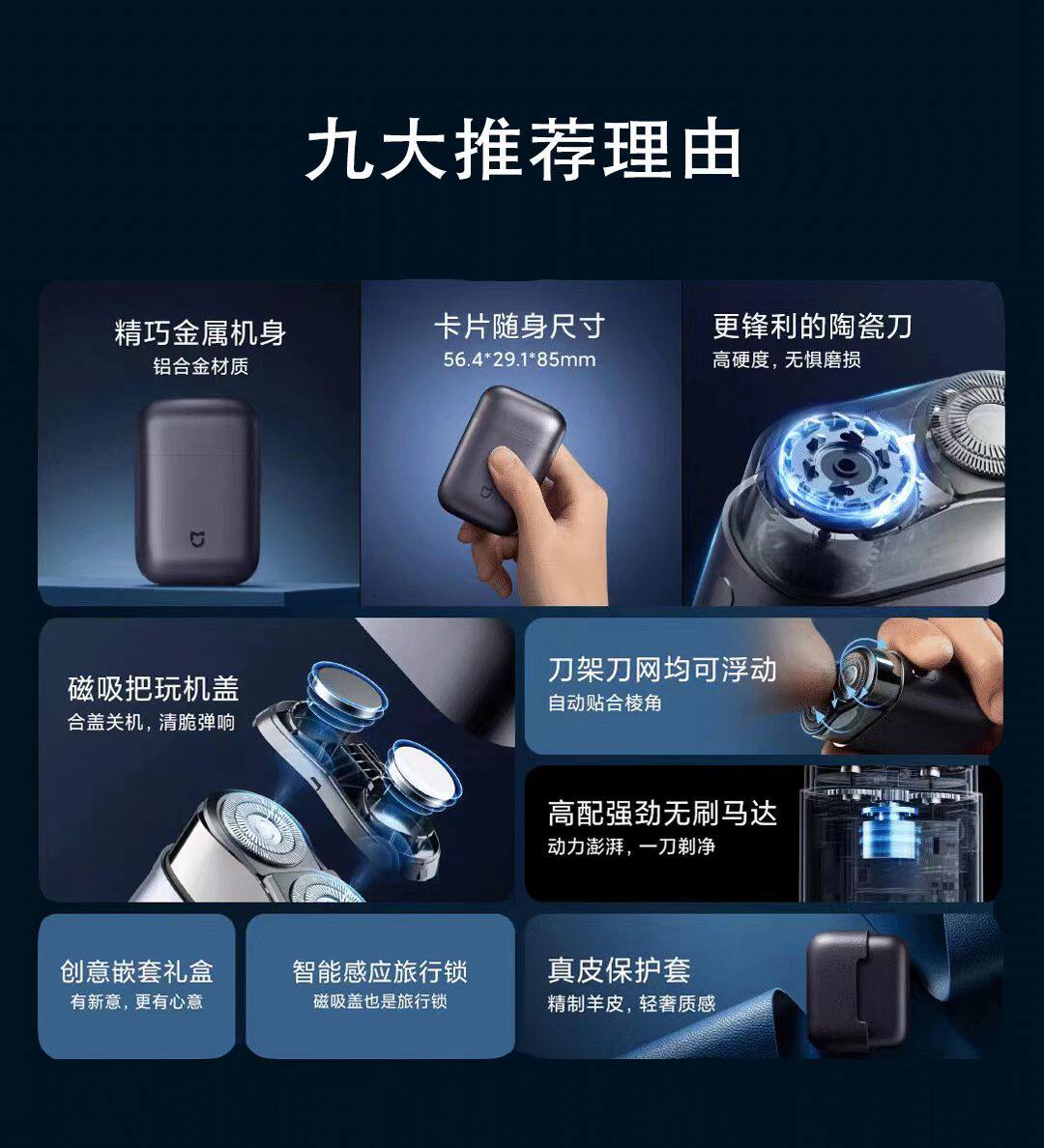 九大推荐理由

精巧金属机身
铝合金材质

卡片随身尺寸
56.4*29.1*85mm

更锋利的陶瓷刀
高硬度，无惧磨损

磁吸把玩机盖
合盖关机，清脆弹响

刀架刀网均可浮动
自动贴合棱角

高配强劲无刷马达
动力澎湃，一刀剃净

创意嵌套礼盒
有新意，更有心意

智能感应旅行锁
磁吸盖也是旅行锁

真皮保护套
精制羊皮，轻奢质感