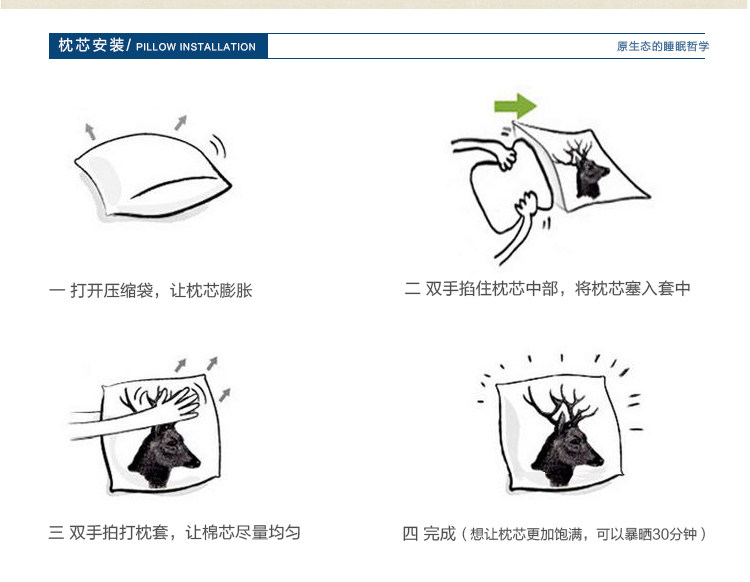 枕芯安装/ PILLOW INSTALLATION

原生态的睡眠哲学

一 打开压缩袋，让枕芯膨胀

二 双手掐住枕芯中部，将枕芯塞入套中

三 双手拍打枕套，让棉芯尽量均匀

四 完成（想让枕芯更加饱满，可以暴晒30分钟）