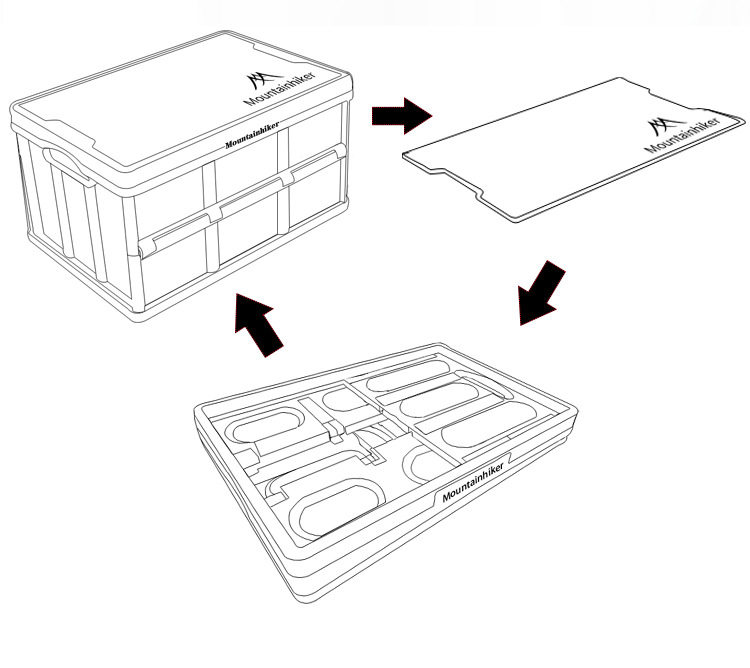 Mountainhiker

Mountainhiker

Mountainhiker

Mountainhiker