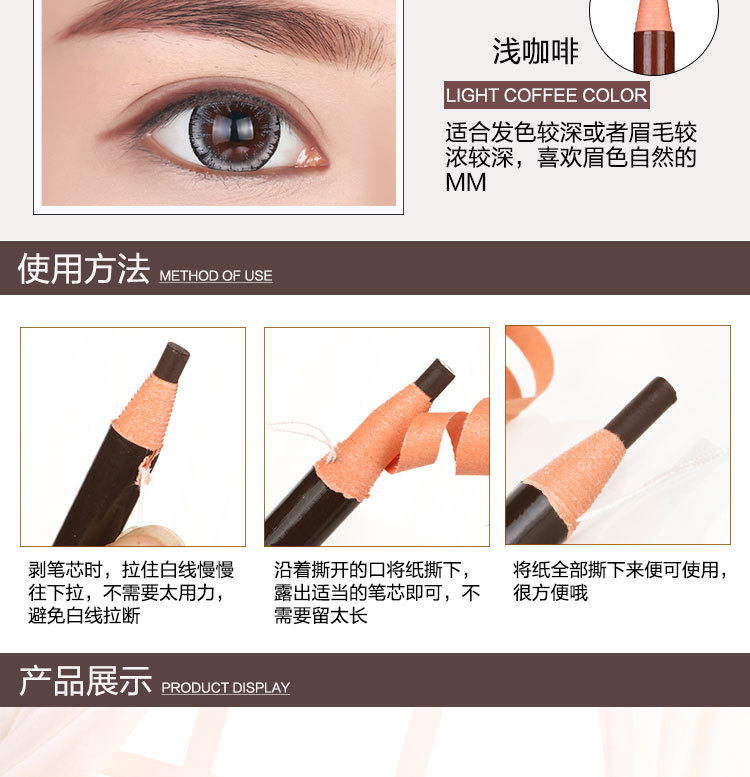 浅咖啡

LIGHT COFFEE COLOR

适合发色较深或者眉毛较浓较深，喜欢眉色自然的MM

使用方法 METHOD OF USE

剥笔芯时，拉住白线慢慢往下拉，不需要太用力，避免白线拉断

沿着撕开的口将纸撕下，露出适当的笔芯即可，不需要留太长

将纸全部撕下来便可使用，很方便哦

产品展示 PRODUCT DISPLAY