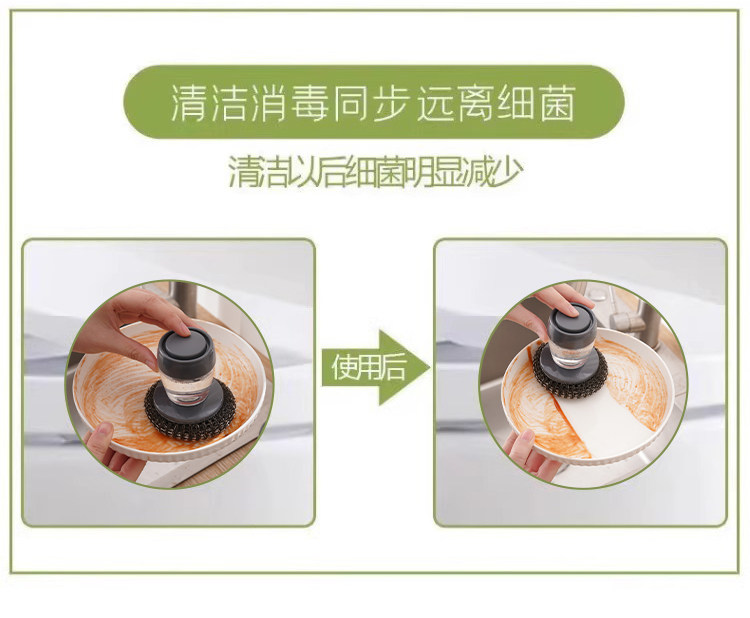 清洁消毒同步 远离细菌

清洁以后细菌明显减少

使用后