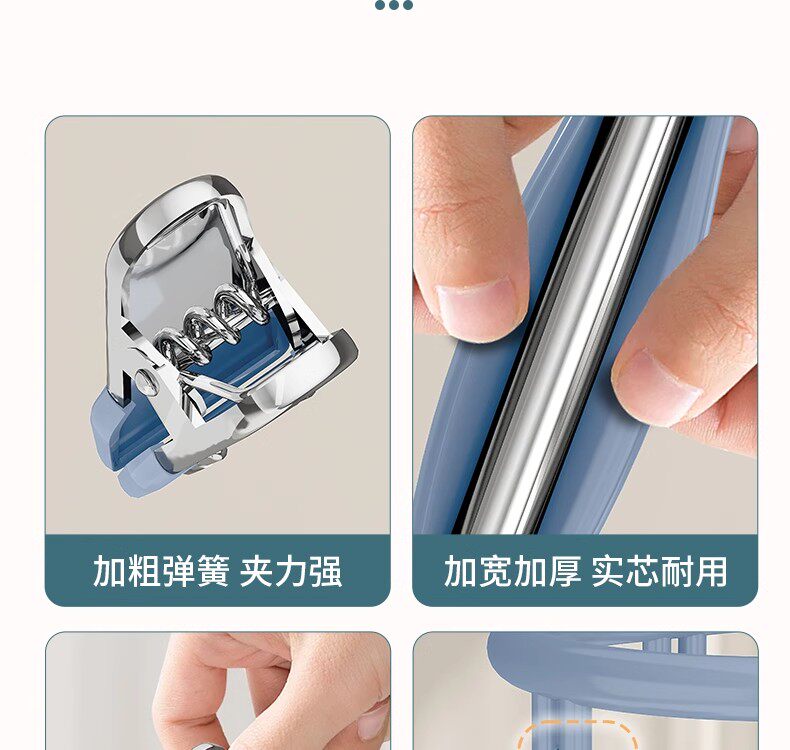 加粗弹簧 夹力强

加宽加厚 实芯耐用