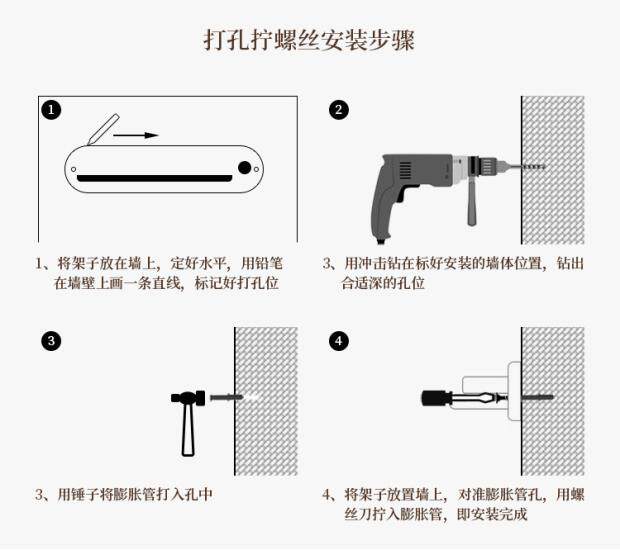 打孔拧螺丝安装步骤

1

1、将架子放在墙上，定好水平，用铅笔在墙壁上画一条直线，标记好打孔位

2

3、用冲击钻在标好安装的墙体位置，钻出合适深的孔位

3

3、用锤子将膨胀管打入孔中

4

4、将架子放置墙上，对准膨胀管孔，用螺丝刀拧入膨胀管，即安装完成