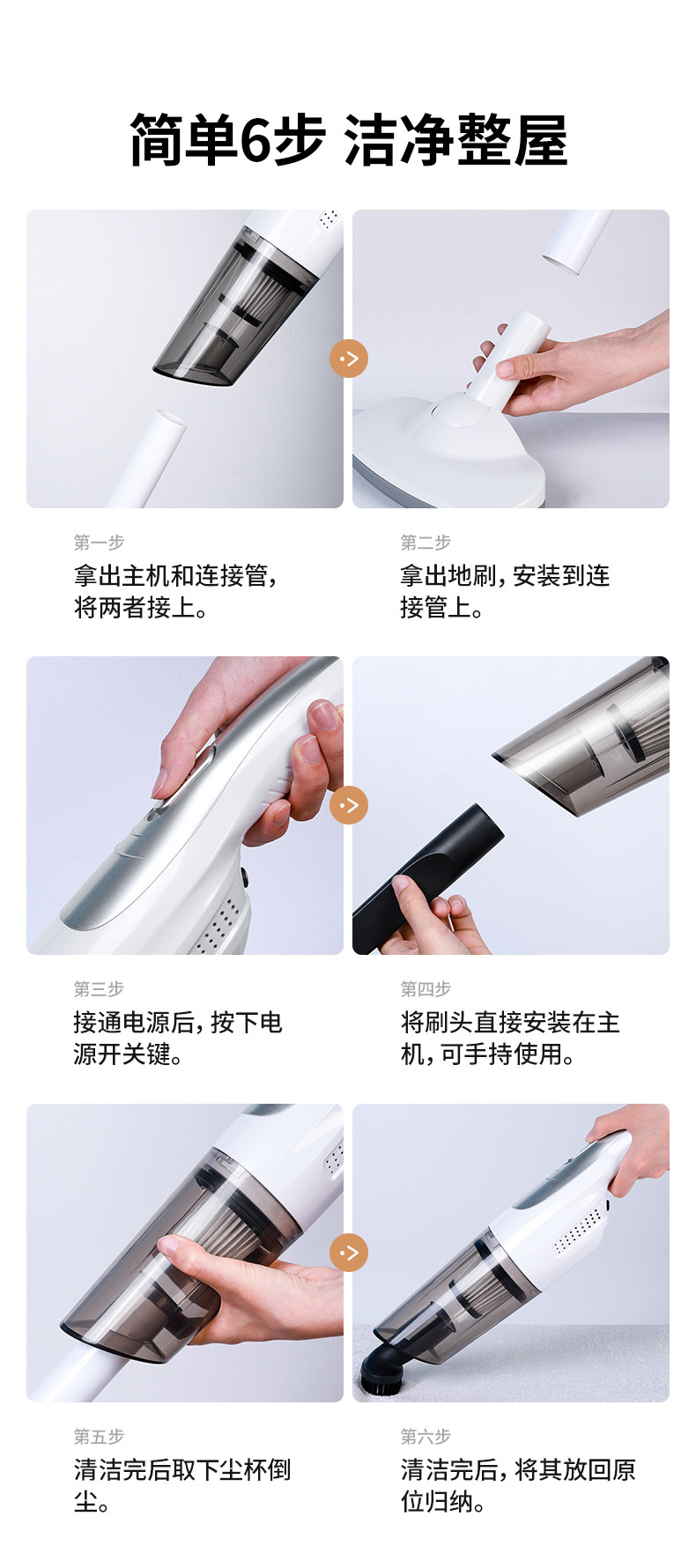 简单6步 洁净整屋

第一步
拿出主机和连接管，将两者接上。

第二步
拿出地刷，安装到连接管上。

第三步
接通电源后，按下电源开关键。

第四步
将刷头直接安装在主机，可手持使用。

第五步
清洁完后取下尘杯倒尘。

第六步
清洁完后，将其放回原位归纳。