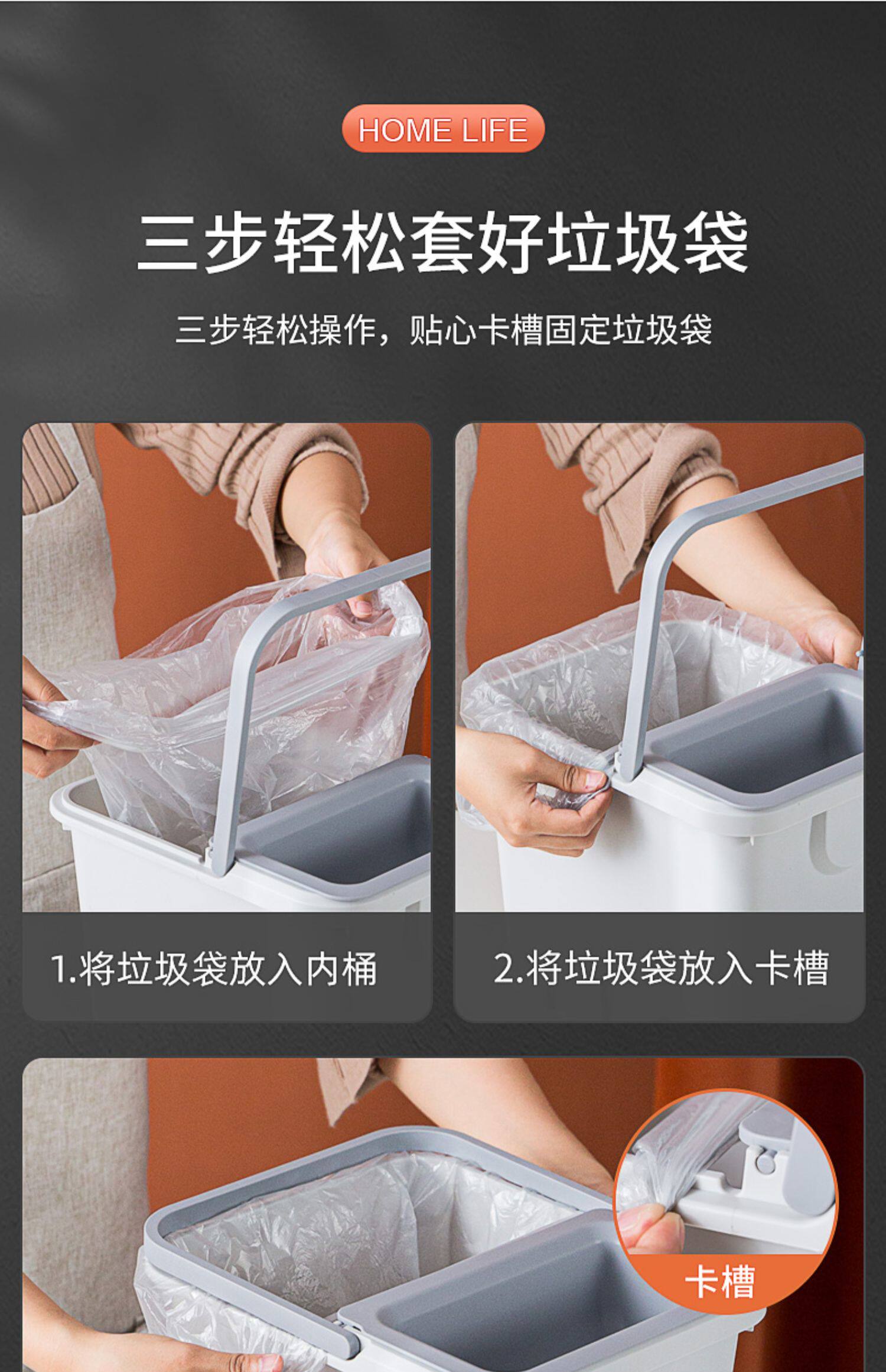 HOME LIFE

三步轻松套好垃圾袋

三步轻松操作，贴心卡槽固定垃圾袋

1.将垃圾袋放入内桶

2.将垃圾袋放入卡槽

卡槽