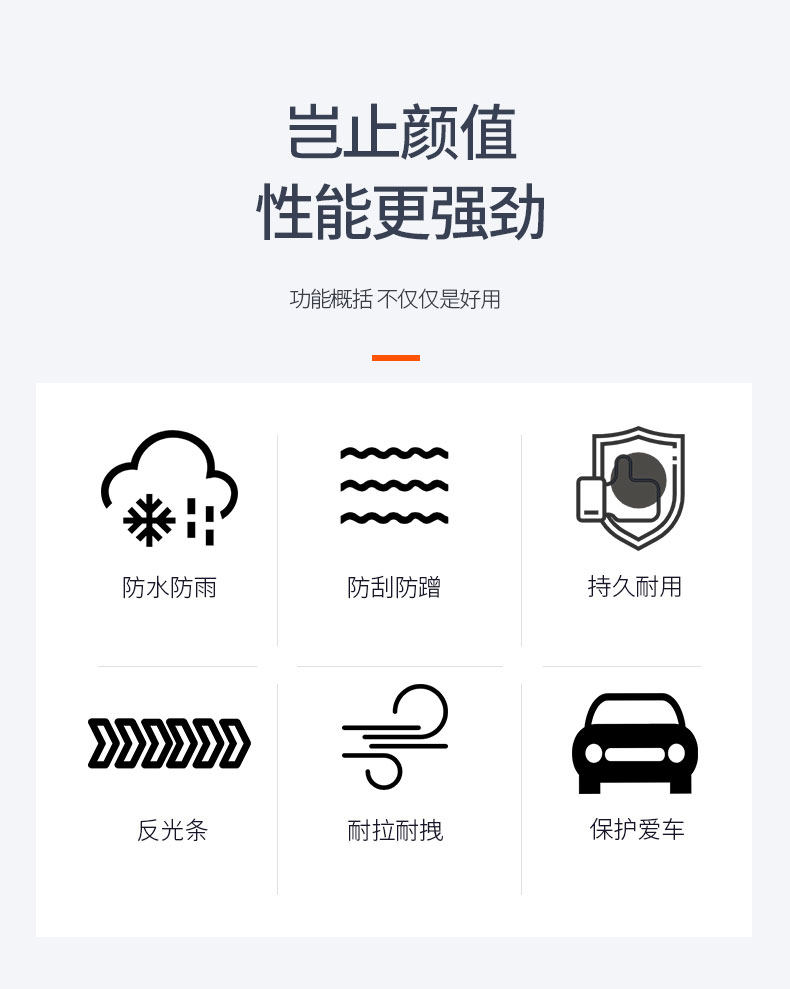 岂止颜值
性能更强劲

功能概括 不仅仅是好用

防水防雨

防刮防蹭

持久耐用

反光条

耐拉耐拽

保护爱车