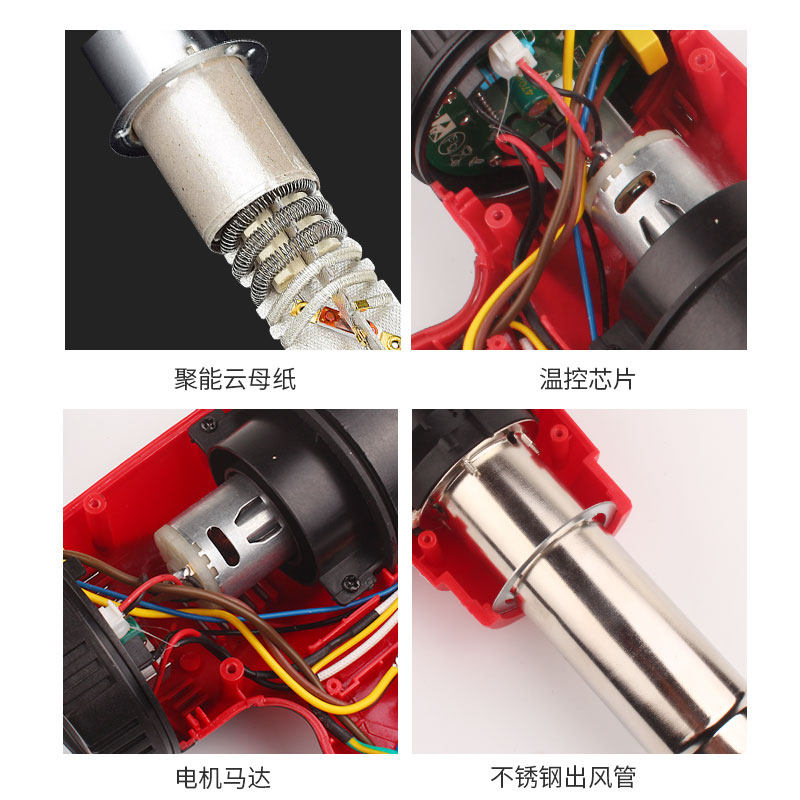 聚能云母纸

温控芯片

电机马达

不锈钢出风管