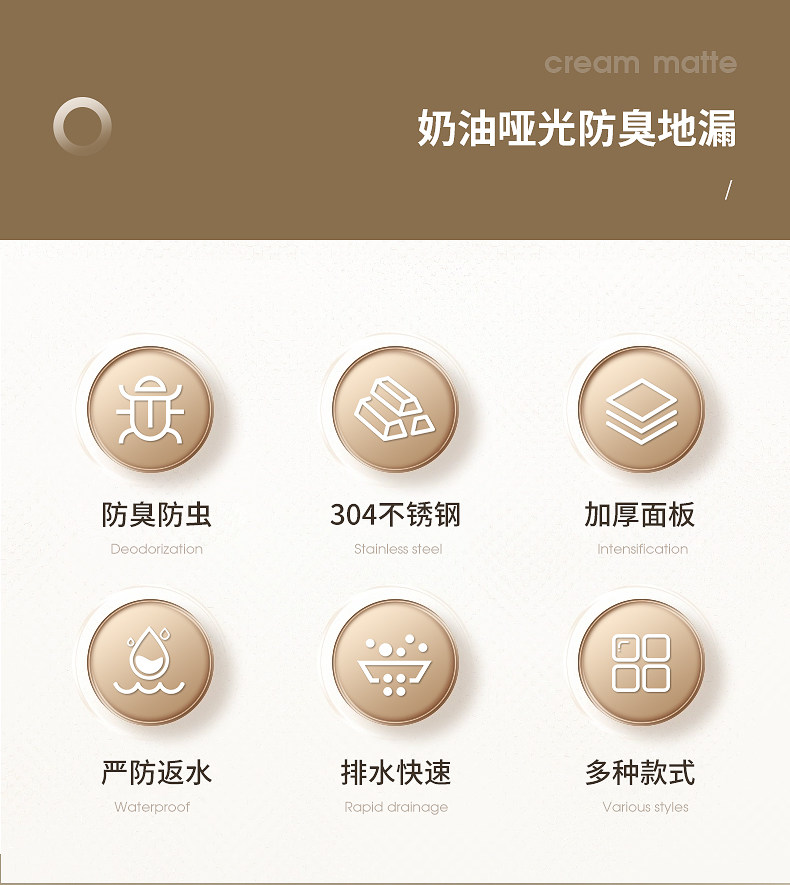 cream matte

奶油哑光防臭地漏

/

防臭防虫
Deodorization

304不锈钢
Stainless steel

加厚面板
Intensification

严防返水
Waterproof

排水快速
Rapid drainage

多种款式
Various styles